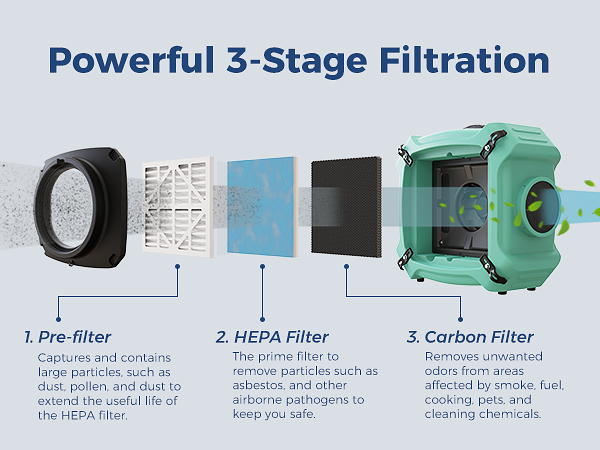 Powerful 3-Stage Filtration

1. Pre-filter

Captures and contains large particles, such as dust, pollen, and dust to extend the useful life of the HEPA filter.

2. HEPA Filter

The prime filter to remove particles such as asbestos, and other airborne pathogens to keep you safe.

3. Carbon Filter

Removes unwanted odors from areas affected by smoke, fuel, cooking, pets, and cleaning chemicals.