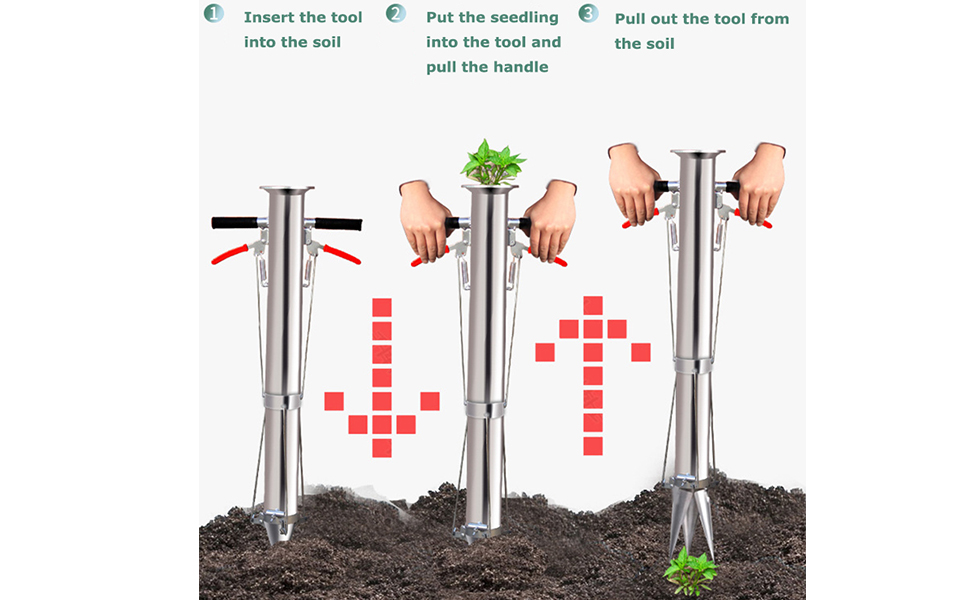 1 Insert the tool into the soil

2 Put the seedling into the tool and pull the handle

3 Pull out the tool from the soil