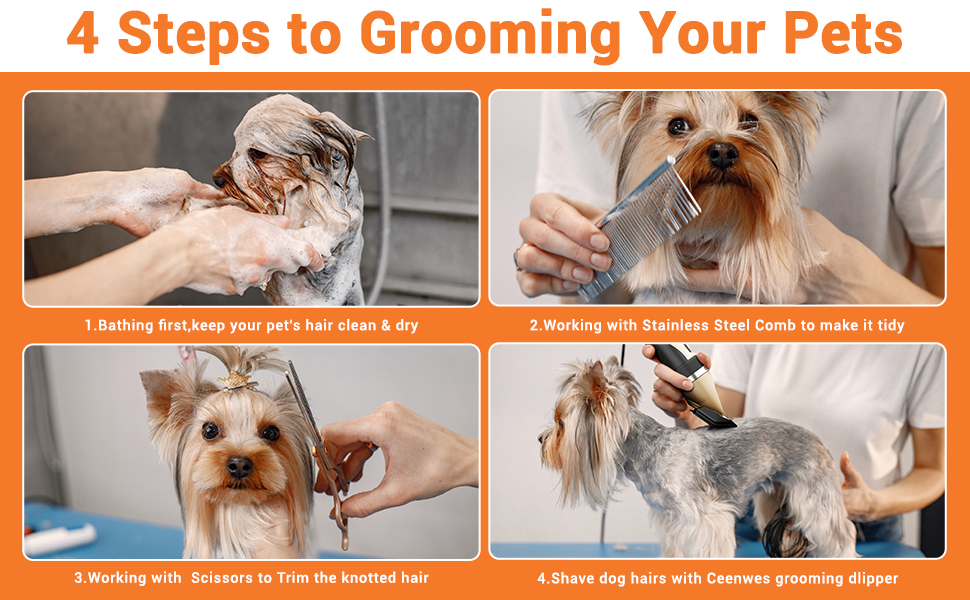 4 Steps to Grooming Your Pets

1.Bathing first,keep your pet's hair clean & dry

2.Working with Stainless Steel Comb to make it tidy

3.Working with Scissors to Trim the knotted hair

4.Shave dog hairs with Ceenwes grooming dlipper