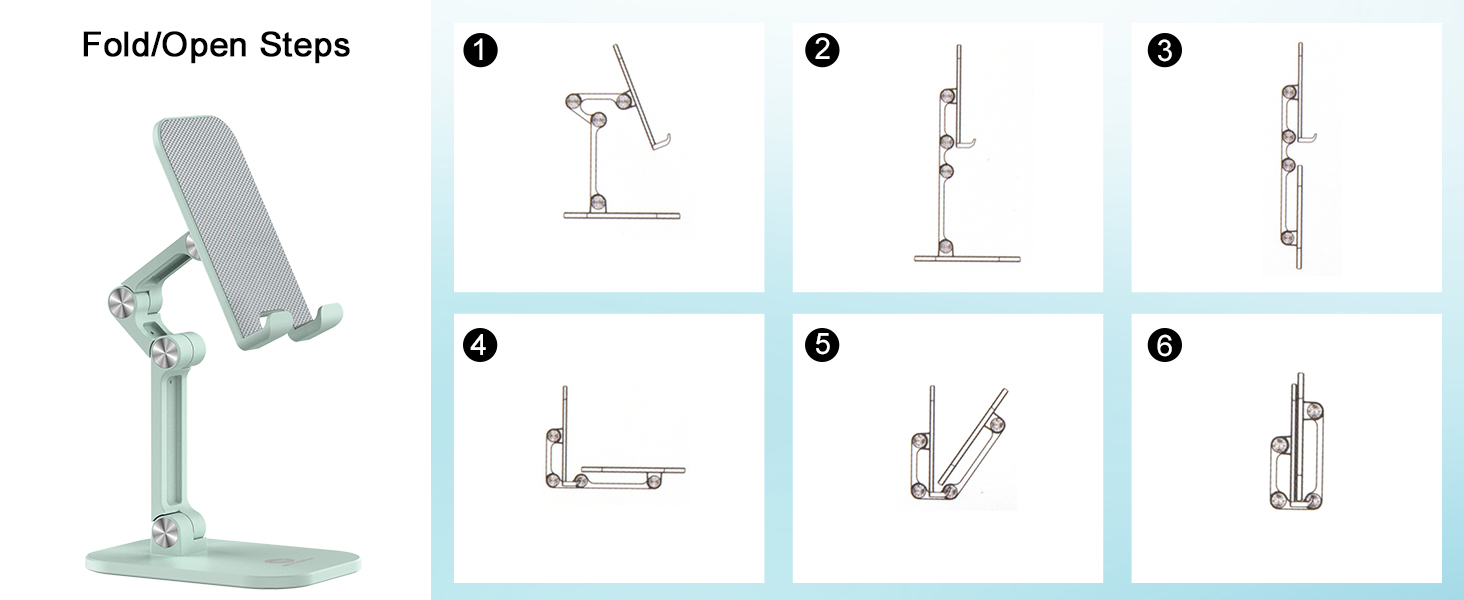 Fold/Open Steps

1

2

3

4

5

6