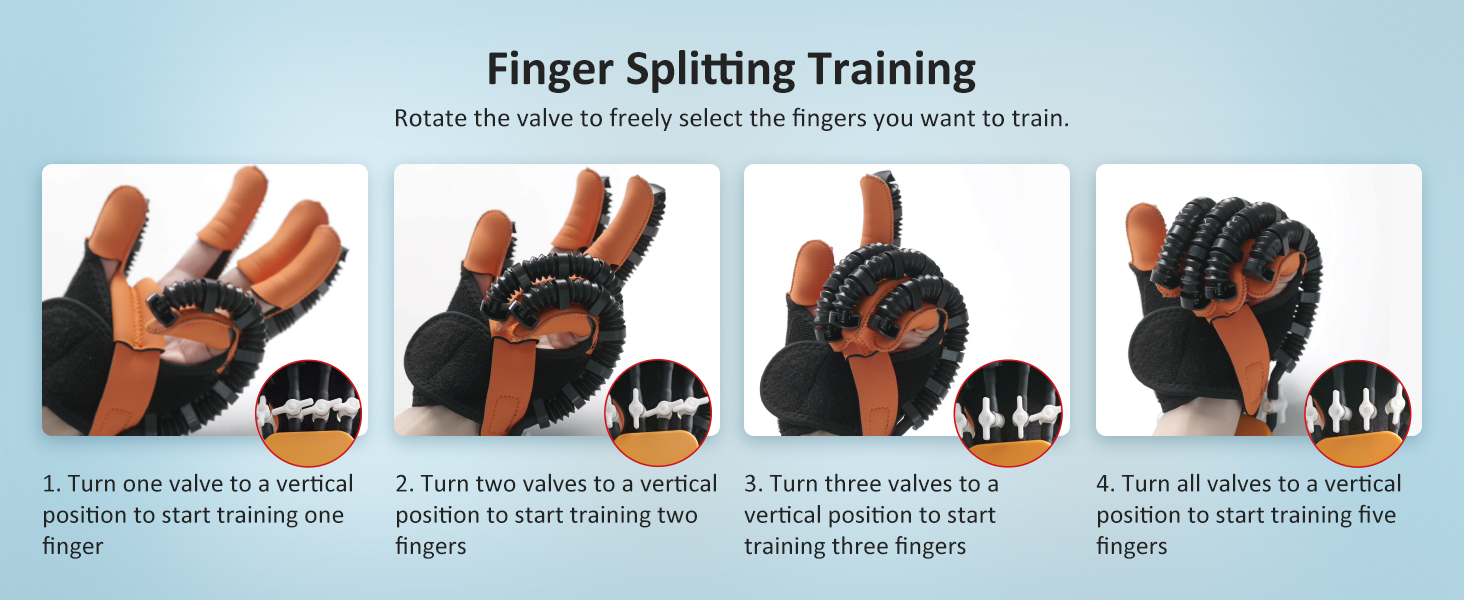 Finger Splitting Training

Rotate the valve to freely select the fingers you want to train.

1. Turn one valve to a vertical position to start training one finger

2. Turn two valves to a vertical position to start training two fingers

3. Turn three valves to a vertical position to start training three fingers

4. Turn all valves to a vertical position to start training five fingers