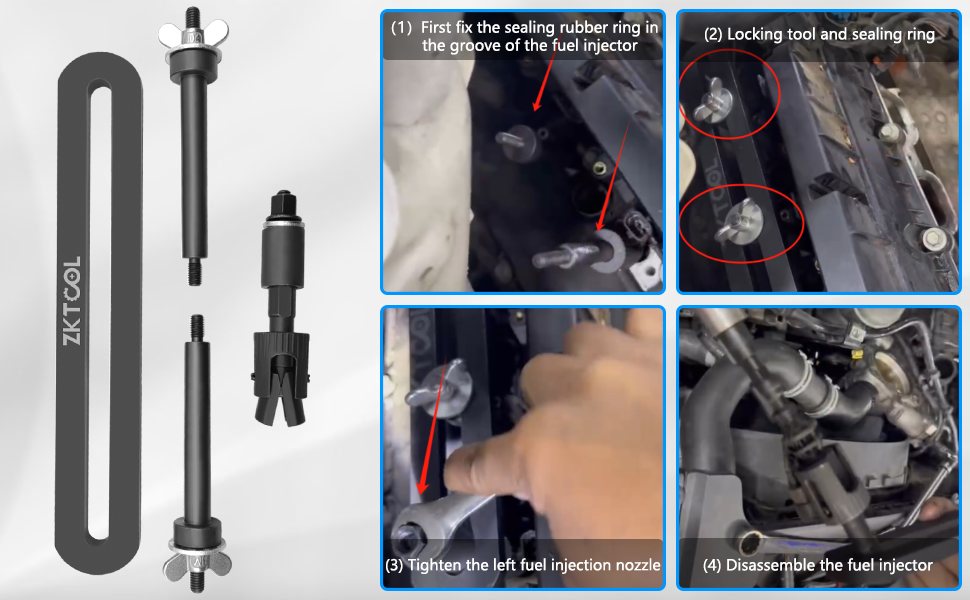 ZKTOOL

(1) First fix the sealing rubber ring in the groove of the fuel injector

(2) Locking tool and sealing ring

(3) Tighten the left fuel injection nozzle

(4) Disassemble the fuel injector