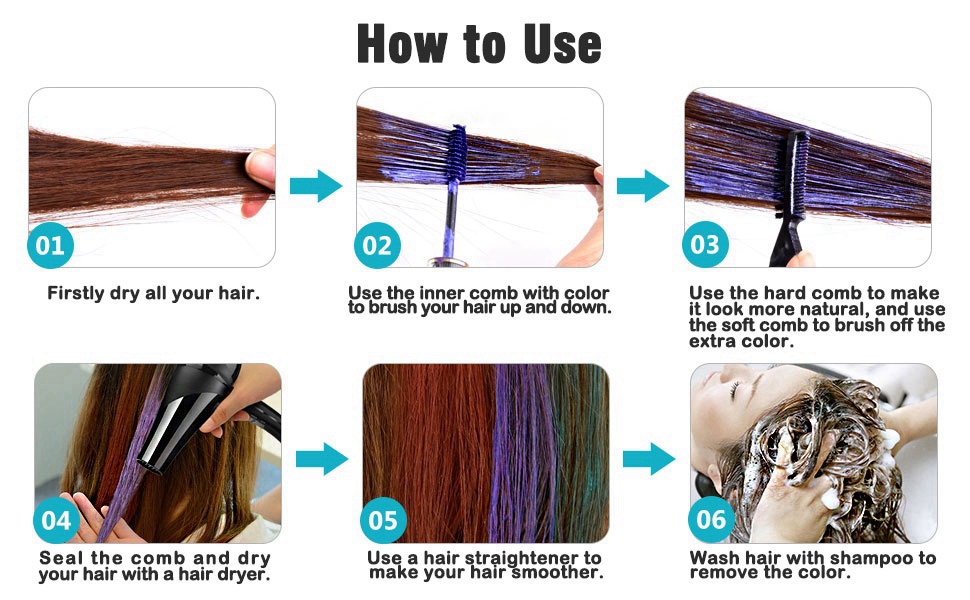 How to Use

01

Firstly dry all your hair.

02

Use the inner comb with color to brush your hair up and down.

03

Use the hard comb to make it look more natural, and use the soft comb to brush off the extra color.

04

Seal the comb and dry your hair with a hair dryer.

05

Use a hair straightener to make your hair smoother.

06

Wash hair with shampoo to remove the color.