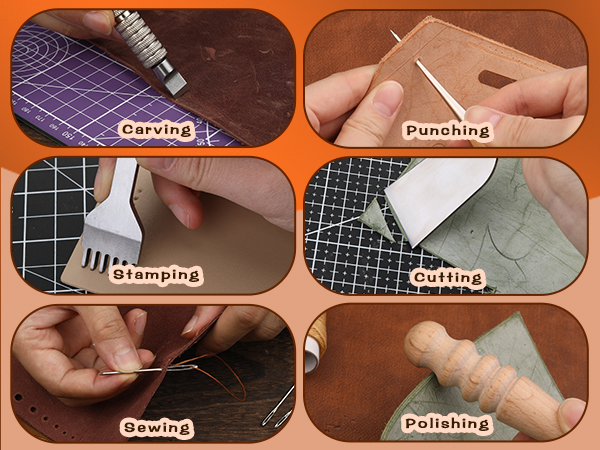 Carving

Punching

Stamping

Cutting

Sewing

Polishing