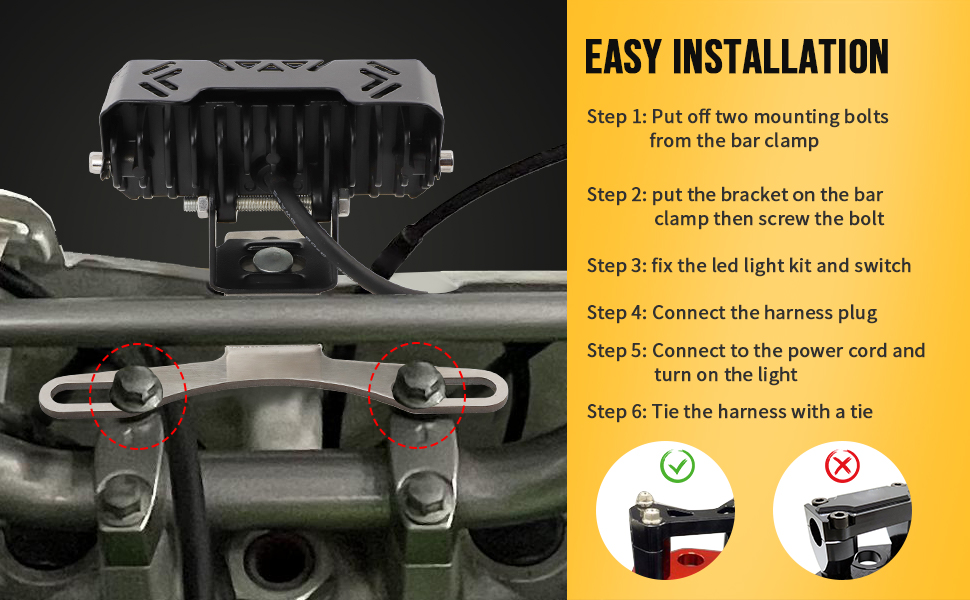 EASY INSTALLATION

Step 1: Put off two mounting bolts from the bar clamp

Step 2: put the bracket on the bar clamp then screw the bolt

Step 3: fix the led light kit and switch

Step 4: Connect the harness plug

Step 5: Connect to the power cord and turn on the light

Step 6: Tie the harness with a tie