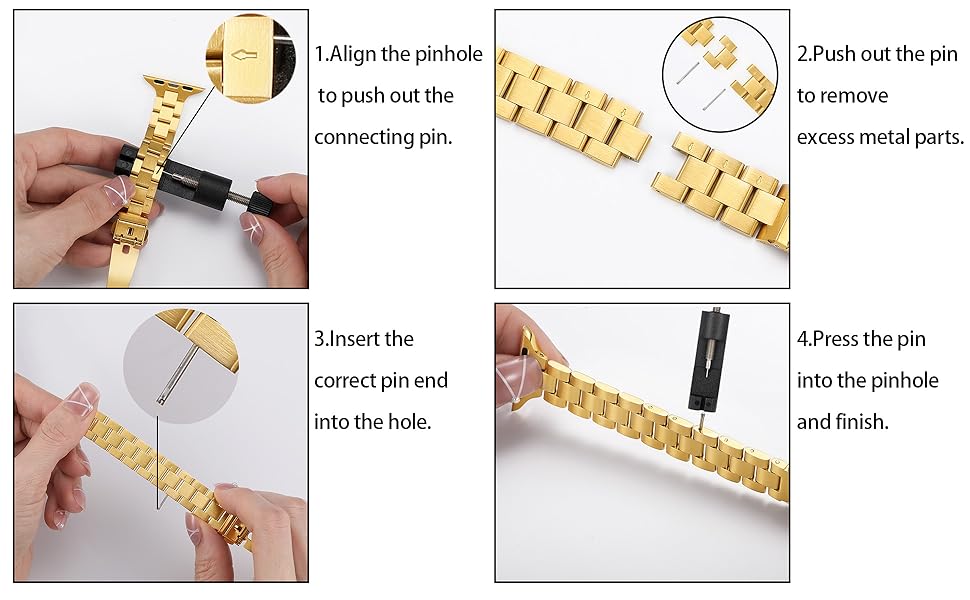 1.Align the pinhole to push out the connecting pin.

2.Push out the pin to remove excess metal parts.

3.Insert the correct pin end into the hole.

4.Press the pin into the pinhole and finish.