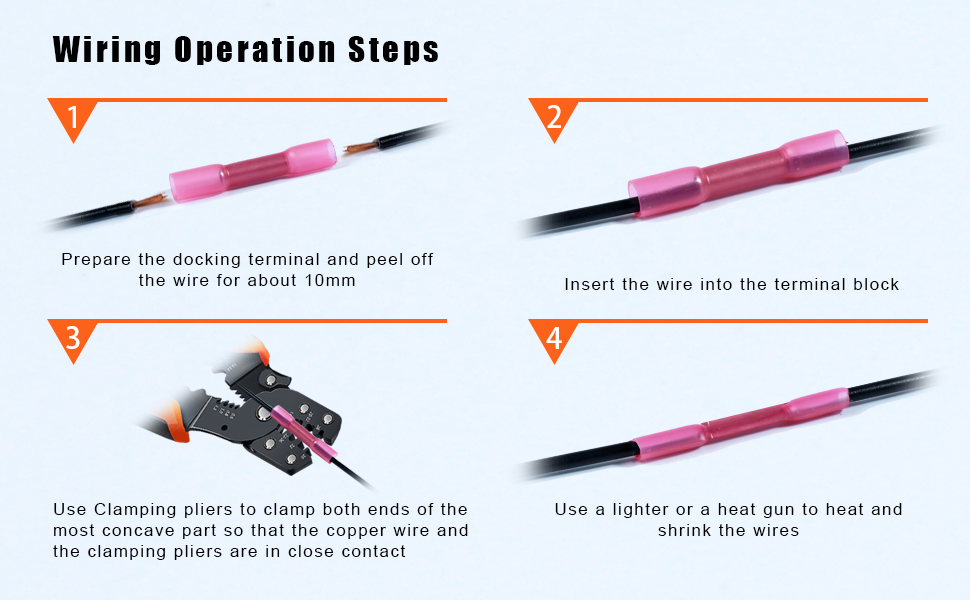 Wiring Operation Steps

1

Prepare the docking terminal and peel off the wire for about 10mm

2

Insert the wire into the terminal block

3

Use Clamping pliers to clamp both ends of the most concave part so that the copper wire and the clamping pliers are in close contact

4

Use a lighter or a heat gun to heat and shrink the wires