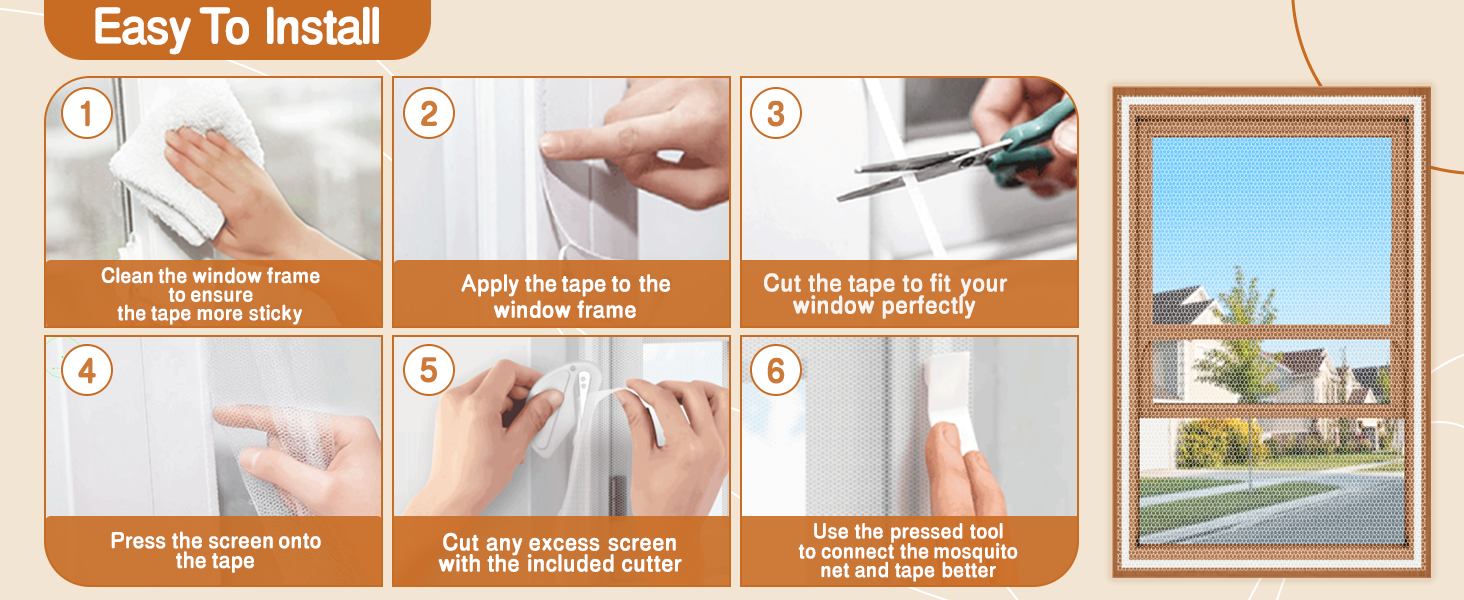 Easy To Install

1
Clean the window frame to ensure the tape more sticky

2
Apply the tape to the window frame

3
Cut the tape to fit your window perfectly

4
Press the screen onto the tape

5
Cut any excess screen with the included cutter

6
Use the pressed tool to connect the mosquito net and tape better