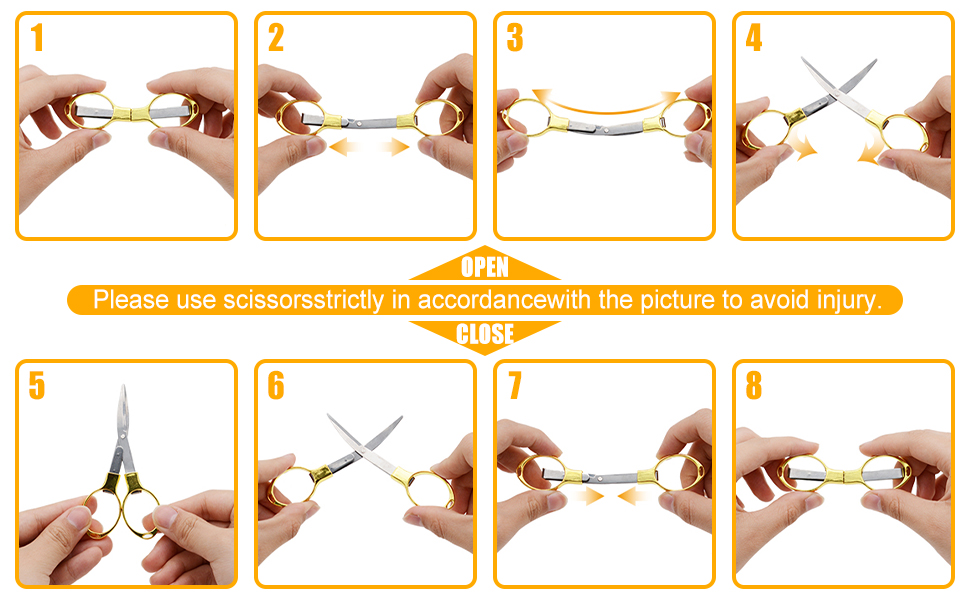 1

2

3

4

OPEN

Please use scissorsstrictly in accordancewith the picture to avoid injury.

CLOSE

5

6

7

8