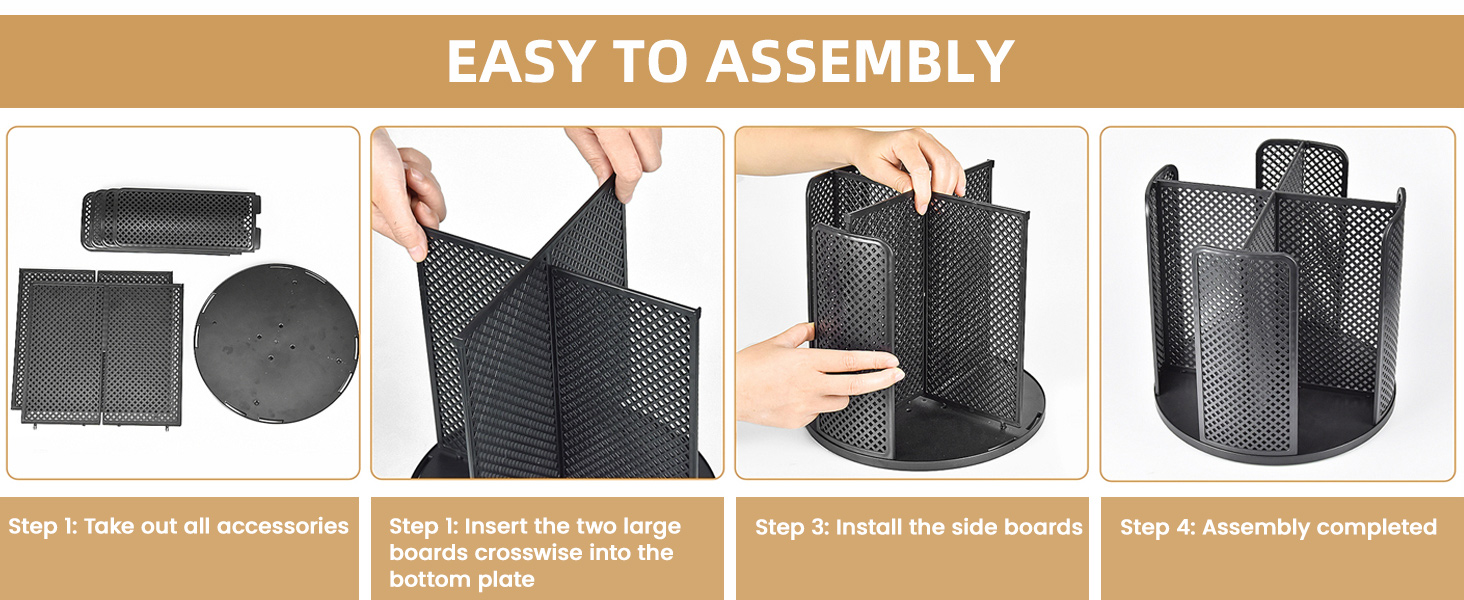 EASY TO ASSEMBLY

Step 1: Take out all accessories

Step 1: Insert the two large boards crosswise into the bottom plate

Step 3: Install the side boards

Step 4: Assembly completed