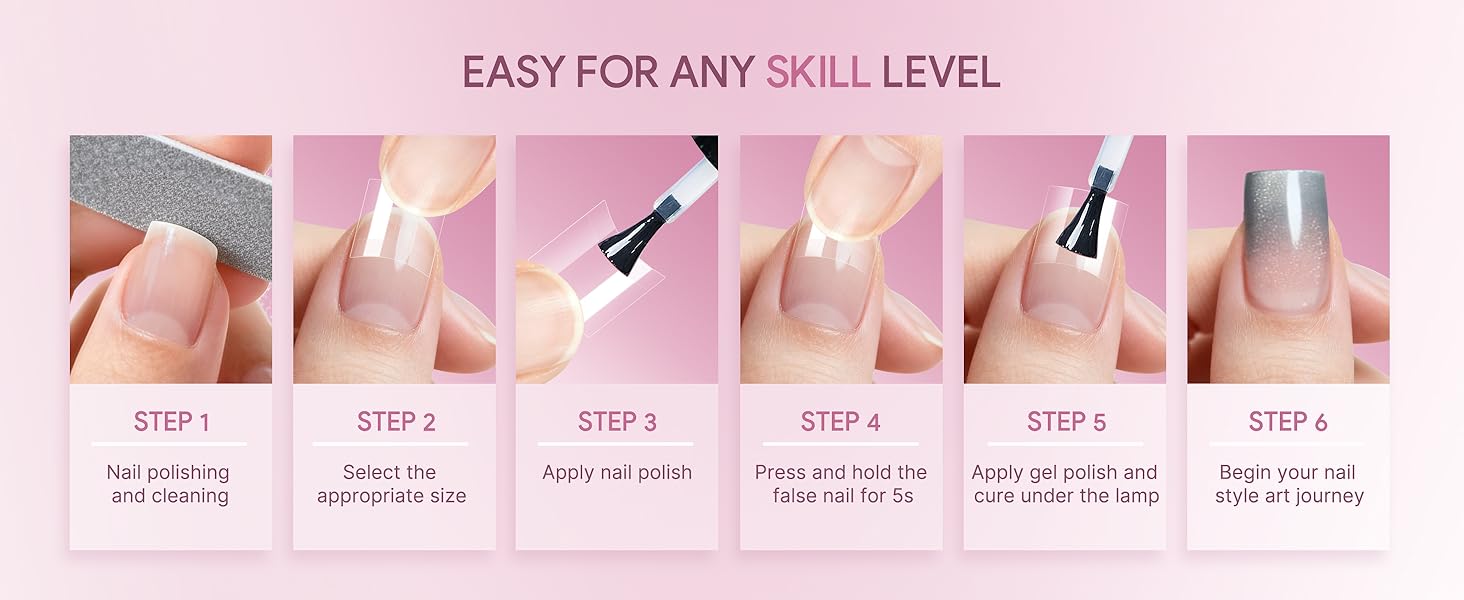 EASY FOR ANY SKILL LEVEL

STEP 1
Nail polishing and cleaning

STEP 2
Select the appropriate size

STEP 3
Apply nail polish

STEP 4
Press and hold the false nail for 5s

STEP 5
Apply gel polish and cure under the lamp

STEP 6
Begin your nail style art journey