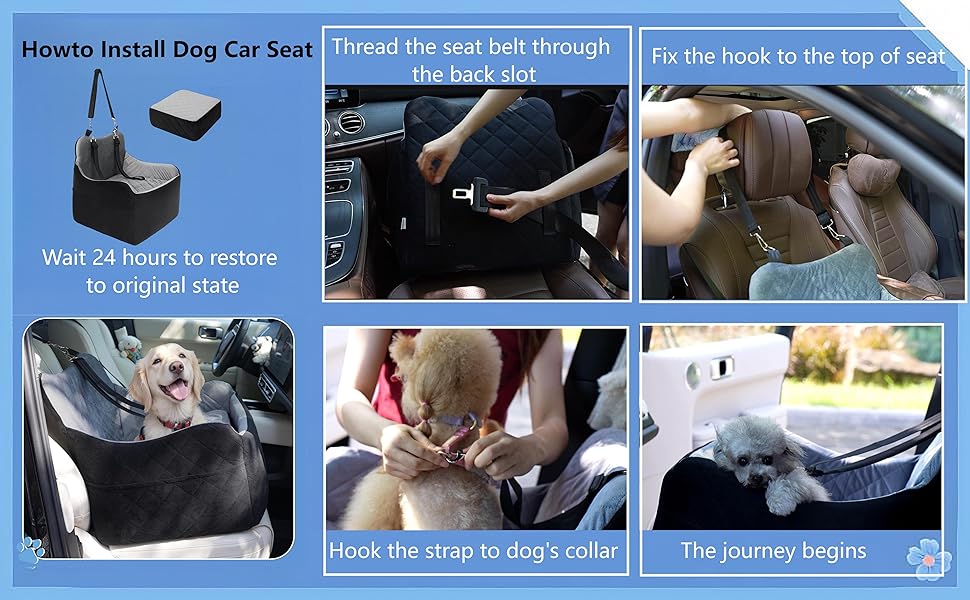 Howto Install Dog Car Seat

Wait 24 hours to restore to original state

Thread the seat belt through the back slot

Fix the hook to the top of seat

Hook the strap to dog's collar

The journey begins