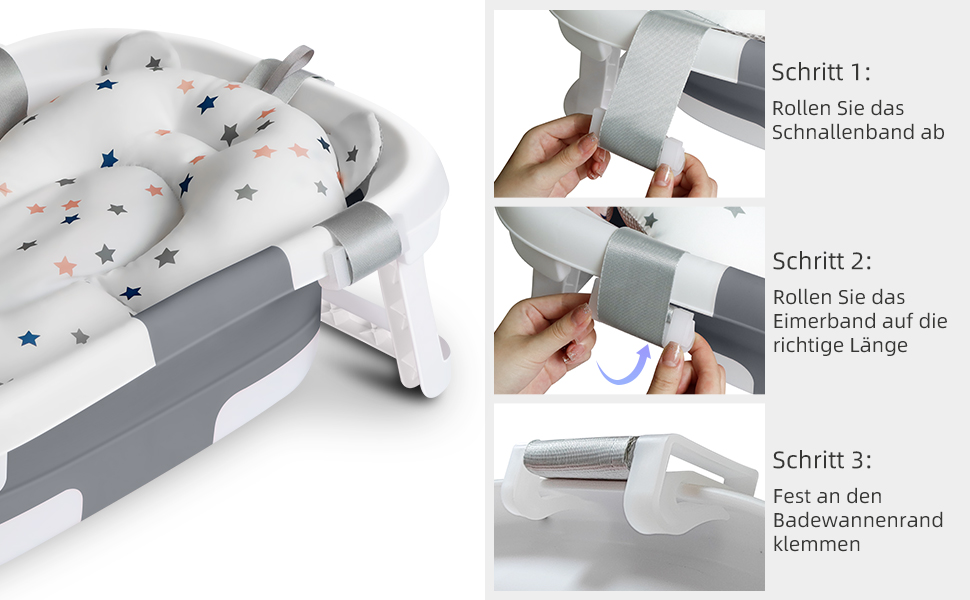 Schritt 1:
Rollen Sie das Schnallenband ab

Schritt 2:
Rollen Sie das Eimerband auf die richtige Länge

Schritt 3:
Fest an den Badewannenrand klemmen