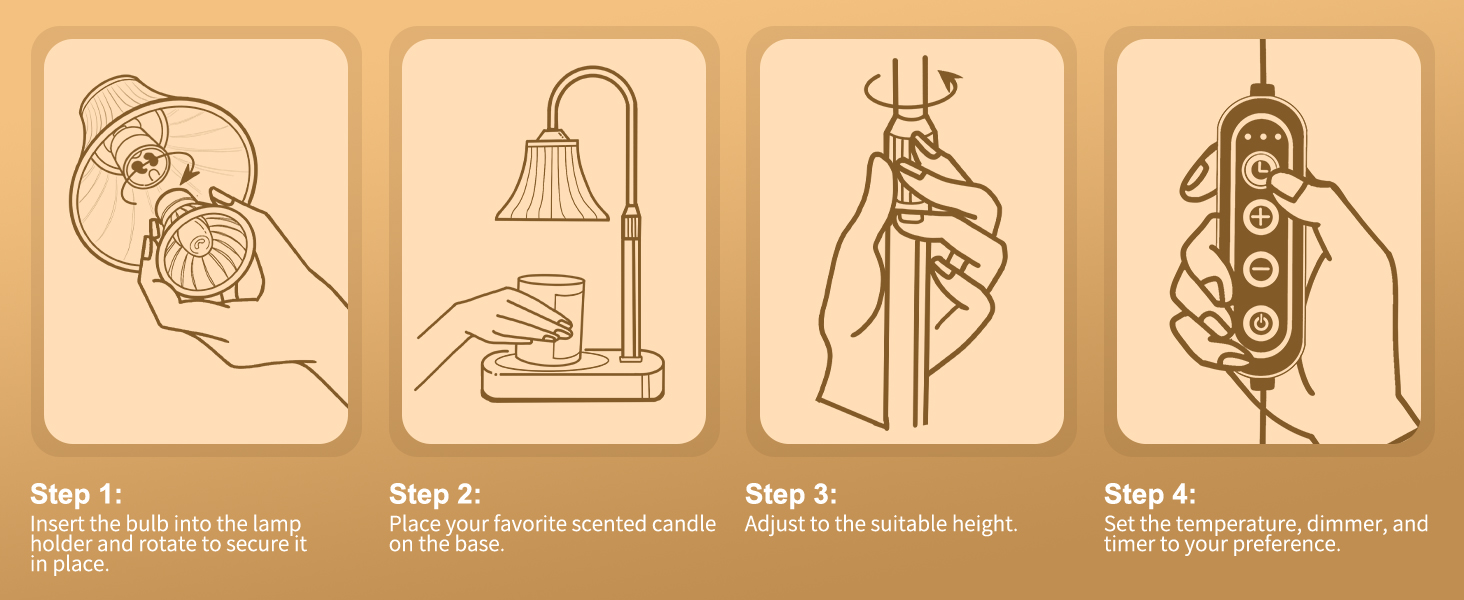 Step 1:
Insert the bulb into the lamp holder and rotate to secure it in place.

Step 2:
Place your favorite scented candle on the base.

Step 3:
Adjust to the suitable height.

Step 4:
Set the temperature, dimmer, and timer to your preference.