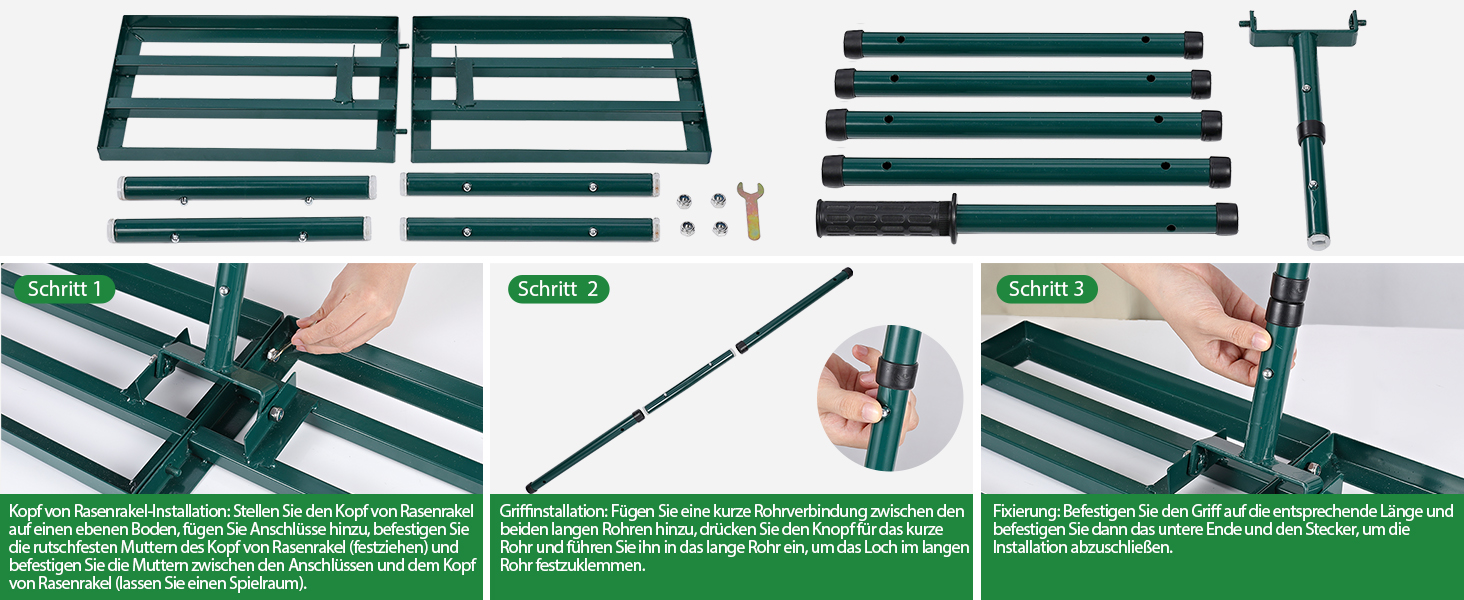 Schritt 1

Kopf von Rasenrakel-Installation: Stellen Sie den Kopf von Rasenrakel auf einen ebenen Boden, fügen Sie Anschlüsse hinzu, befestigen Sie die rutschfesten Muttern des Kopf von Rasenrakel (festziehen) und befestigen Sie die Muttern zwischen den Anschlüssen und dem Kopf von Rasenrakel (lassen Sie einen Spielraum).

Schritt 2

Griffinstallation: Fügen Sie eine kurze Rohrverbindung zwischen den beiden langen Rohren hinzu, drücken Sie den Knopf für das kurze Rohr und führen Sie ihn in das lange Rohr ein, um das Loch im langen Rohr festzuklemmen.

Schritt 3

Fixierung: Befestigen Sie den Griff auf die entsprechende Länge und befestigen Sie dann das untere Ende und den Stecker, um die Installation abzuschließen.