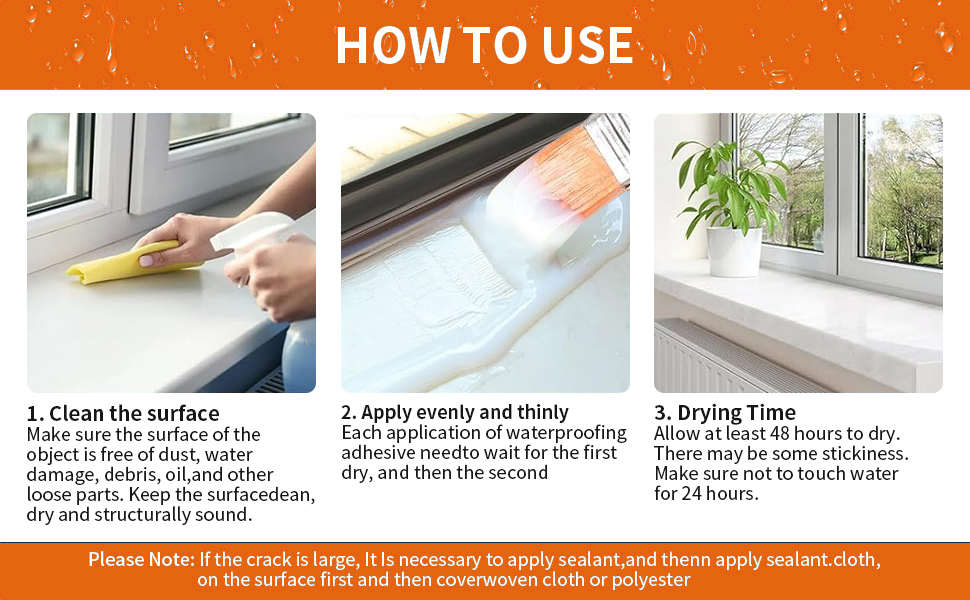 HOW TO USE

1. Clean the surface
Make sure the surface of the object is free of dust, water damage, debris, oil,and other loose parts. Keep the surfacedean, dry and structurally sound.

2. Apply evenly and thinly
Each application of waterproofing adhesive needto wait for the first dry, and then the second

3. Drying Time
Allow at least 48 hours to dry. There may be some stickiness. Make sure not to touch water for 24 hours.

Please Note: If the crack is large, It Is necessary to apply sealant,and thenn apply sealant.cloth, on the surface first and then coverwoven cloth or polyester