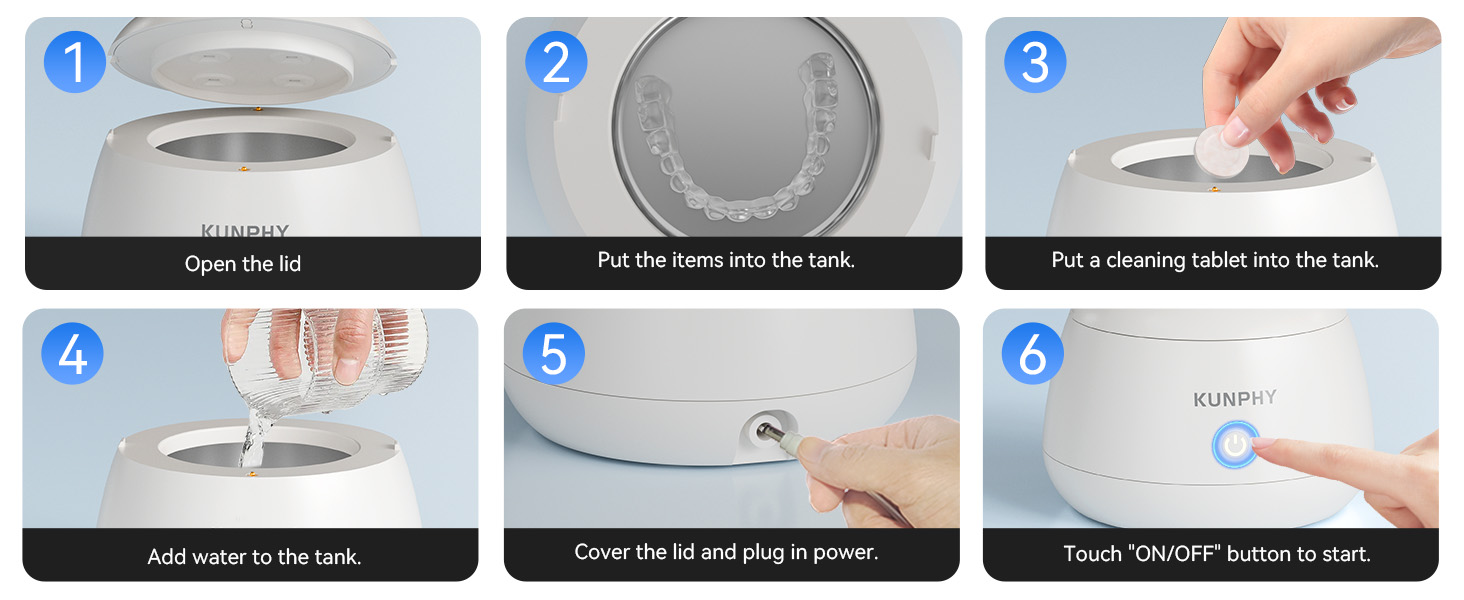 1
KUNPHY
Open the lid

2
Put the items into the tank.

3
Put a cleaning tablet into the tank.

4
Add water to the tank.

5
Cover the lid and plug in power.

6
KUNPHY
Touch "ON/OFF" button to start.