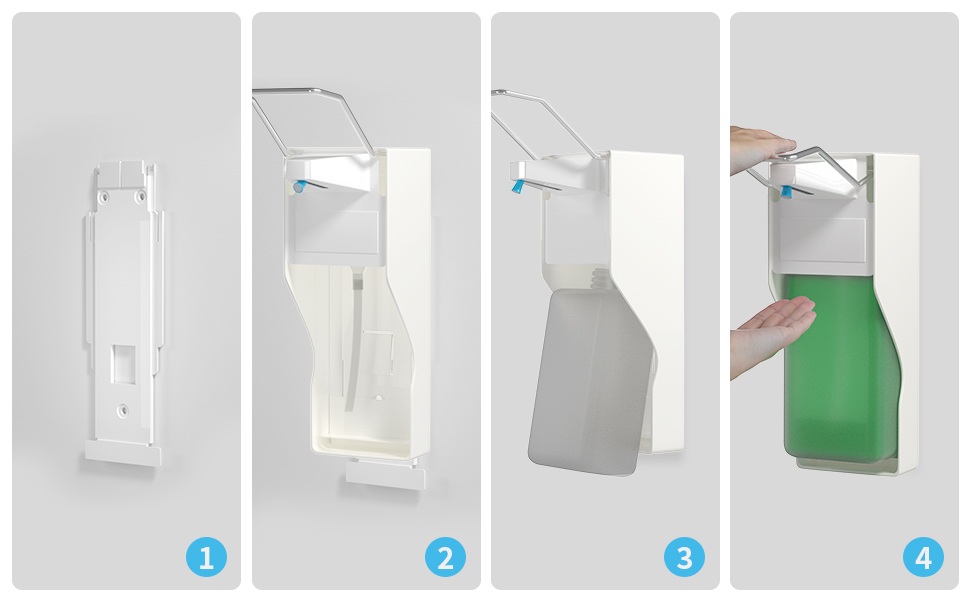 1

2

3

4