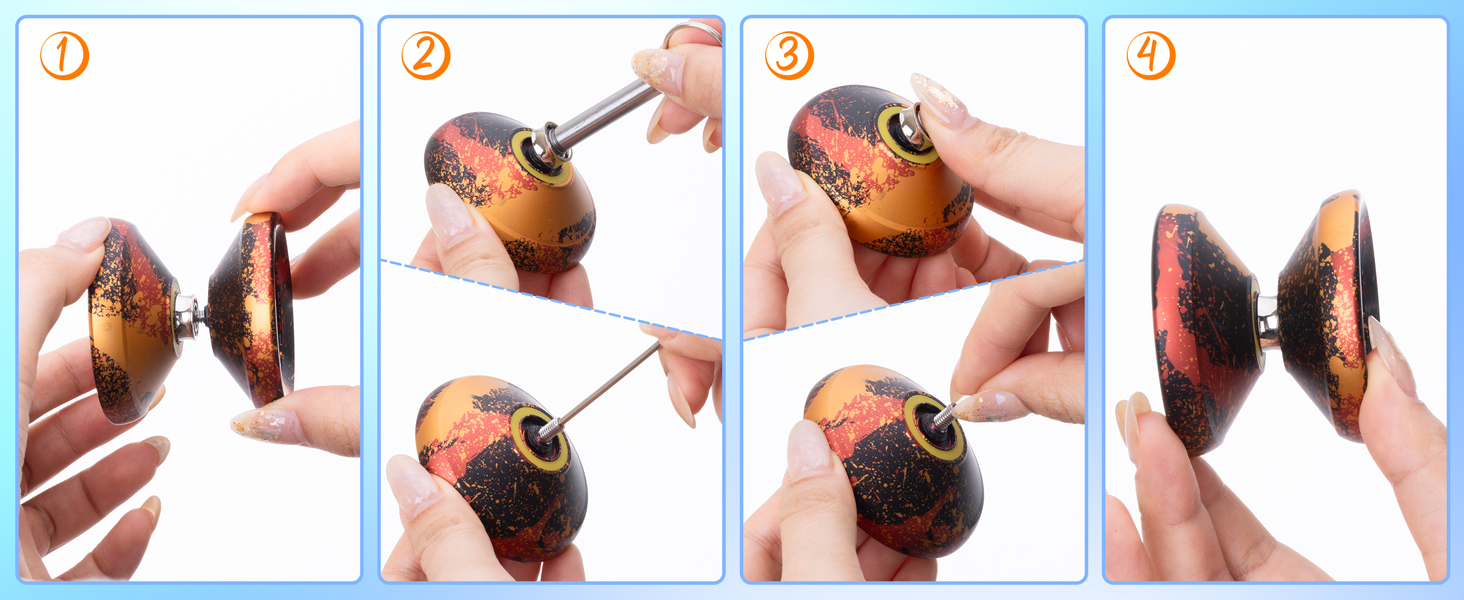 1

2

3

4