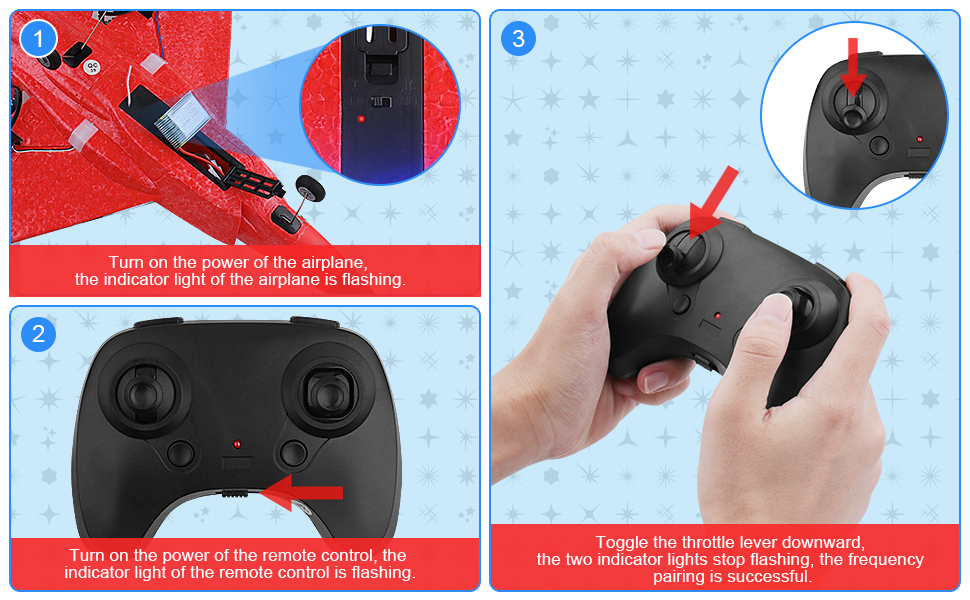 1

Turn on the power of the airplane, the indicator light of the airplane is flashing.

2

Turn on the power of the remote control, the indicator light of the remote control is flashing.

3

Toggle the throttle lever downward, the two indicator lights stop flashing, the frequency pairing is successful.