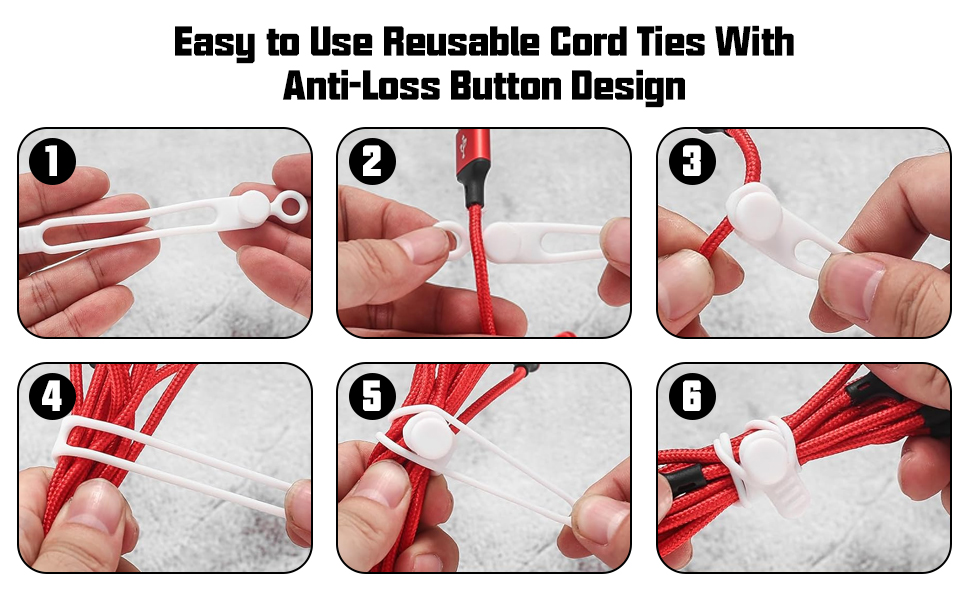 Easy to Use Reusable Cord Ties With Anti-Loss Button Design

1

2

3

4

5

6