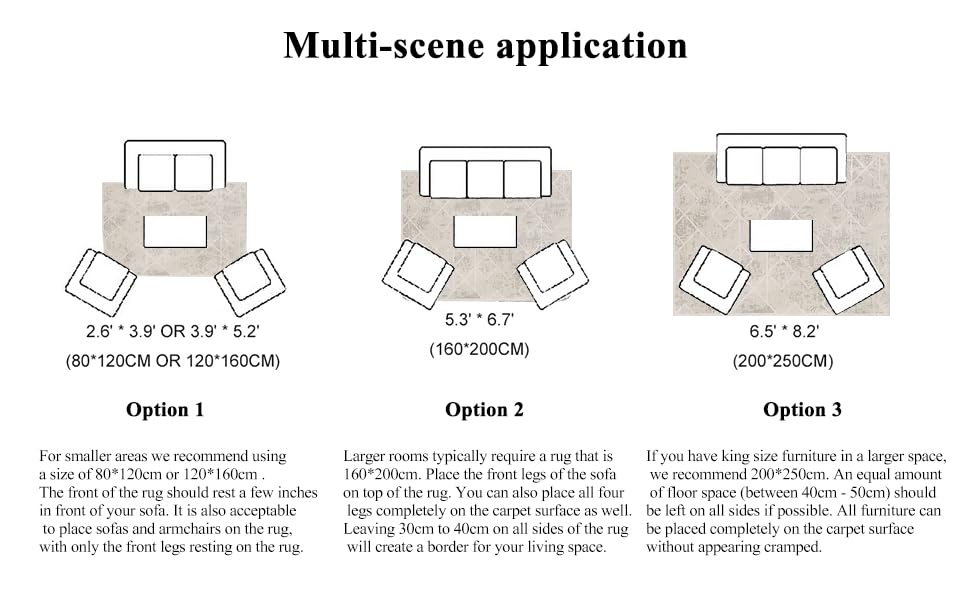 Multi-scene application

2.6' * 3.9' OR 3.9' * 5.2'
(80*120CM OR 120*160CM)

Option 1

For smaller areas we recommend using a size of 80*120cm or 120*160cm . The front of the rug should rest a few inches in front of your sofa. It is also acceptable to place sofas and armchairs on the rug, with only the front legs resting on the rug.

5.3' * 6.7'
(160*200CM)

Option 2

Larger rooms typically require a rug that is 160*200cm. Place the front legs of the sofa on top of the rug. You can also place all four legs completely on the carpet surface as well. Leaving 30cm to 40cm on all sides of the rug will create a border for your living space.

6.5' * 8.2'
(200*250CM)

Option 3

If you have king size furniture in a larger space, we recommend 200*250cm. An equal amount of floor space (between 40cm - 50cm) should be left on all sides if possible. All furniture can be placed completely on the carpet surface without appearing cramped.