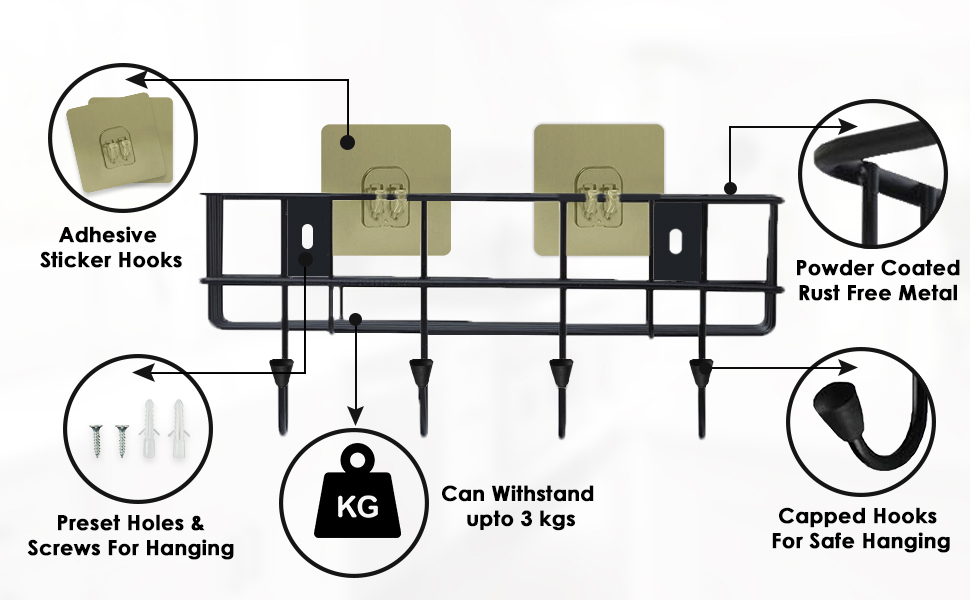 Adhesive Sticker Hooks

Powder Coated Rust Free Metal

Preset Holes & Screws For Hanging

KG

Can Withstand upto 3 kgs

Capped Hooks For Safe Hanging