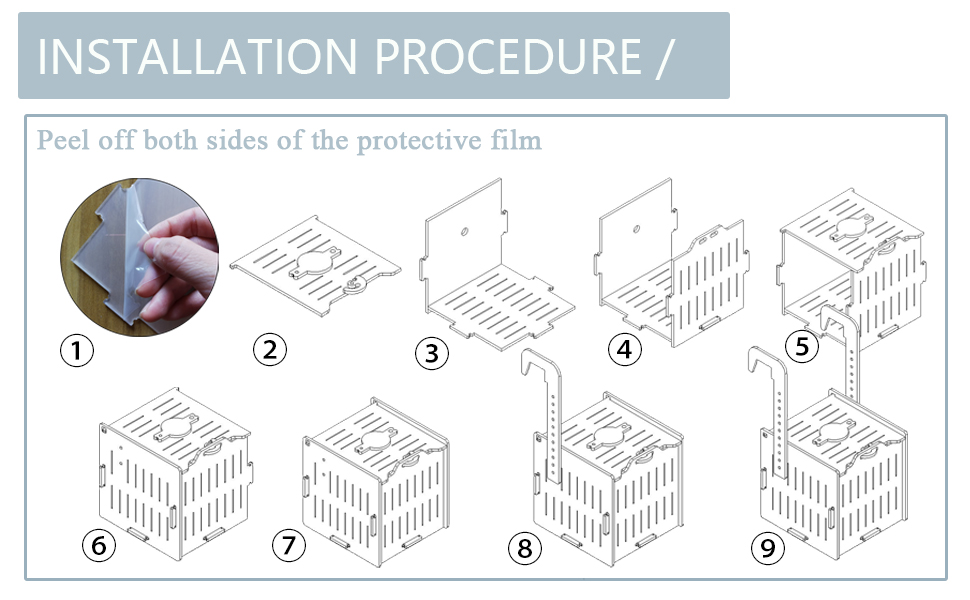 INSTALLATION PROCEDURE /

Peel off both sides of the protective film

①

②

③

④

⑤

⑥

⑦

⑧

⑨