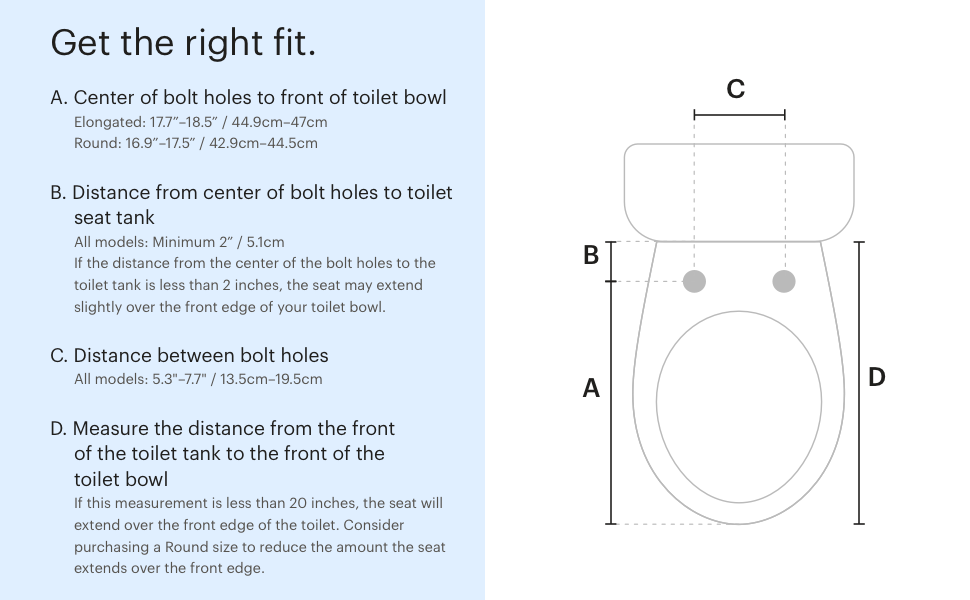 Get the right fit.

A. Center of bolt holes to front of toilet bowl
Elongated: 17.7"–18.5" / 44.9cm–47cm
Round: 16.9"–17.5" / 42.9cm–44.5cm

B. Distance from center of bolt holes to toilet seat tank
All models: Minimum 2" / 5.1cm
If the distance from the center of the bolt holes to the toilet tank is less than 2 inches, the seat may extend slightly over the front edge of your toilet bowl.

C. Distance between bolt holes
All models: 5.3"–7.7" / 13.5cm–19.5cm

D. Measure the distance from the front of the toilet tank to the front of the toilet bowl
If this measurement is less than 20 inches, the seat will extend over the front edge of the toilet. Consider purchasing a Round size to reduce the amount the seat extends over the front edge.

C

B

A

D