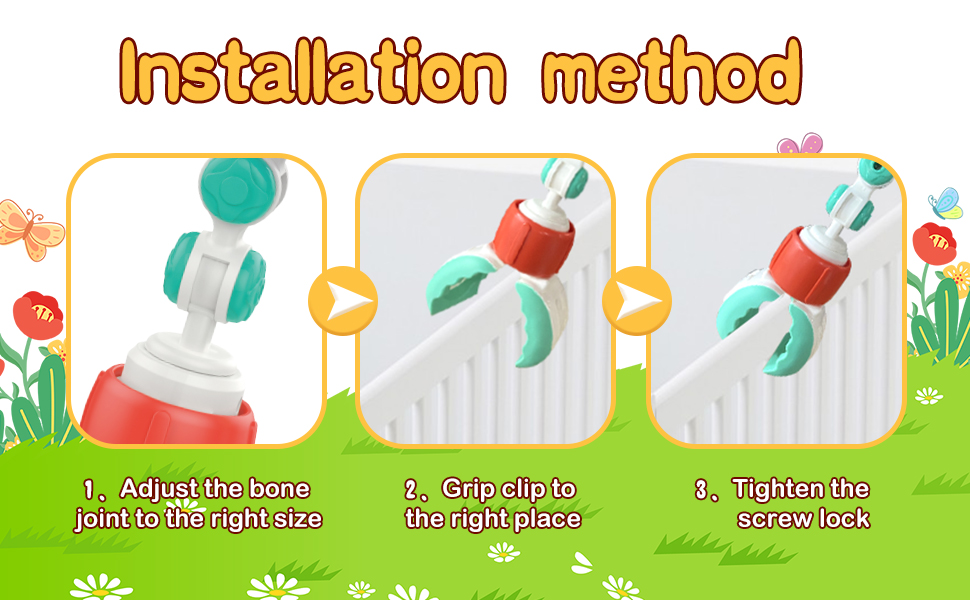 Installation method

1、Adjust the bone joint to the right size

2、Grip clip to the right place

3、Tighten the screw lock