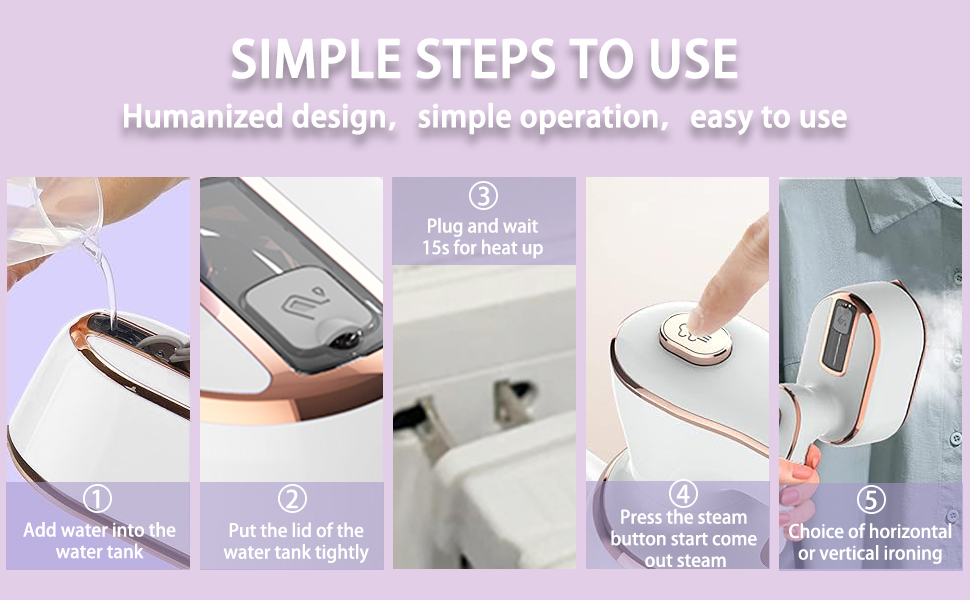 SIMPLE STEPS TO USE

Humanized design, simple operation, easy to use

①
Add water into the water tank

②
Put the lid of the water tank tightly

③
Plug and wait 15s for heat up

④
Press the steam button start come out steam

⑤
Choice of horizontal or vertical ironing