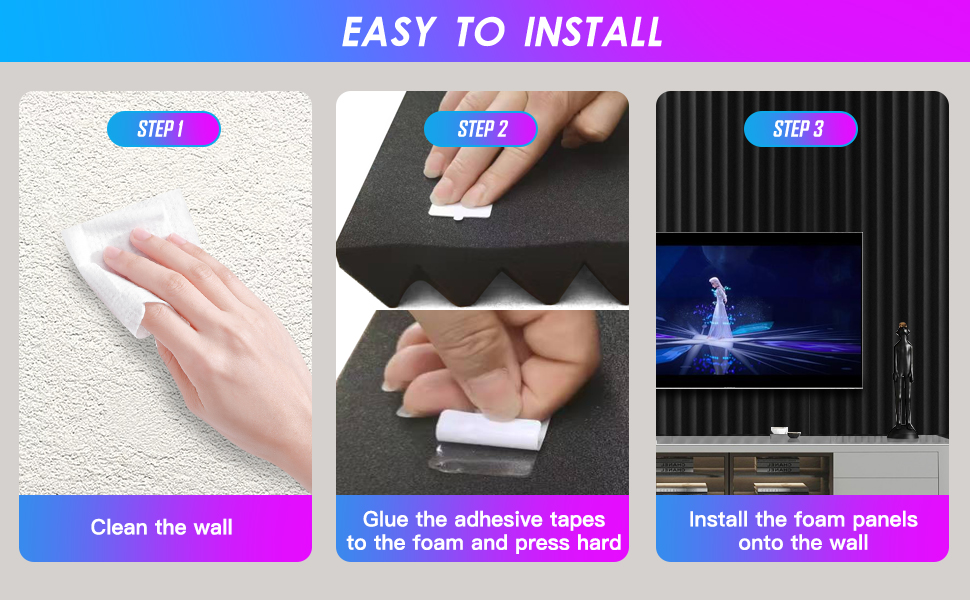 EASY TO INSTALL

STEP 1

Clean the wall

STEP 2

Glue the adhesive tapes to the foam and press hard

STEP 3

Install the foam panels onto the wall