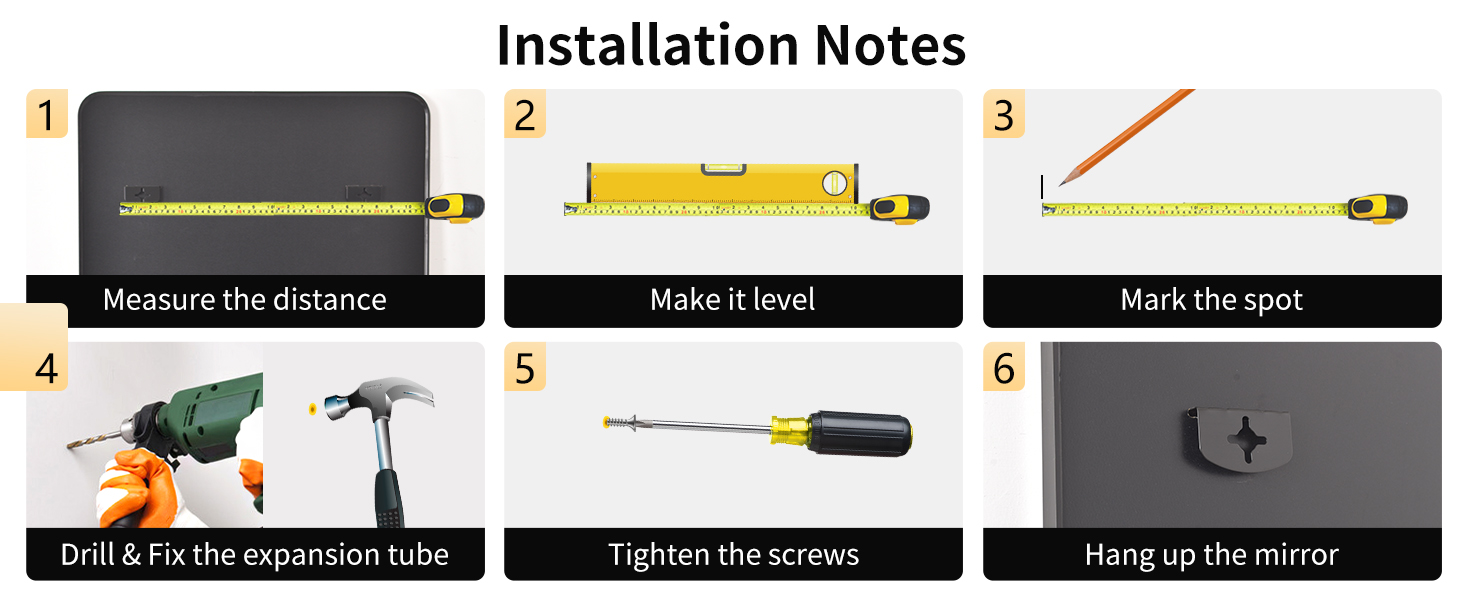 Installation Notes

1
Measure the distance

2
Make it level

3
Mark the spot

4
Drill & Fix the expansion tube

5
Tighten the screws

6
Hang up the mirror