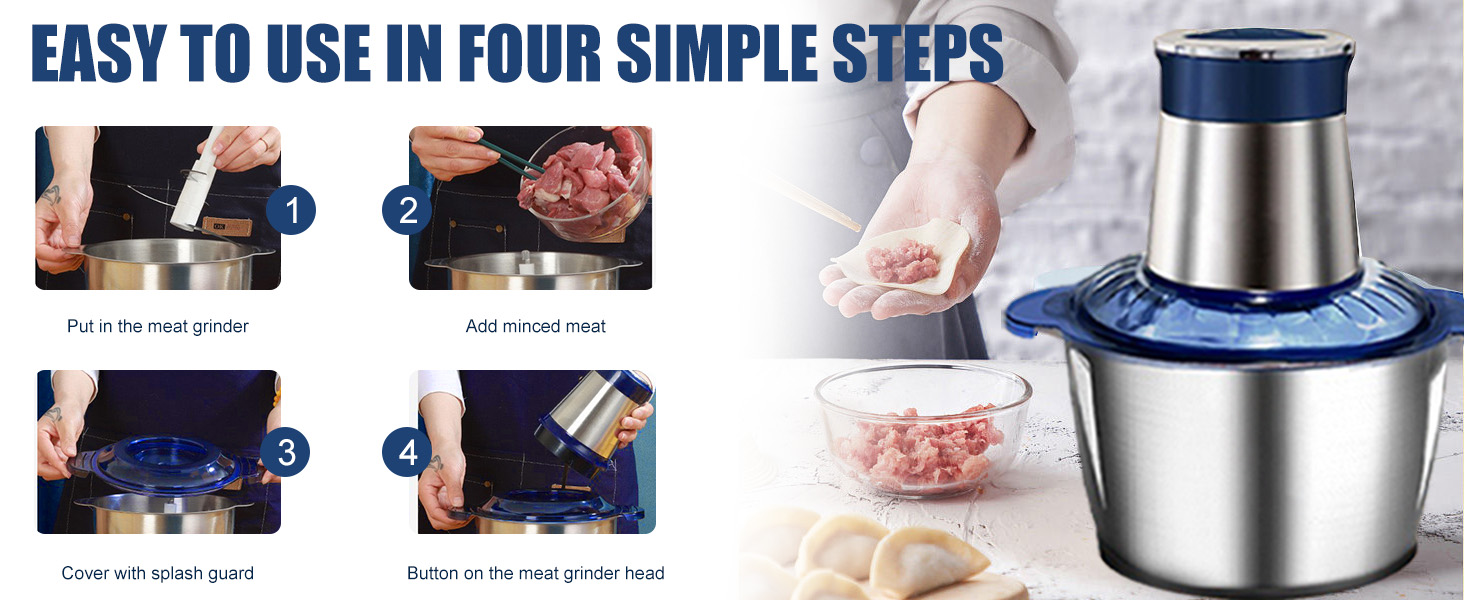 EASY TO USE IN FOUR SIMPLE STEPS

1

Put in the meat grinder

2

Add minced meat

3

Cover with splash guard

4

Button on the meat grinder head