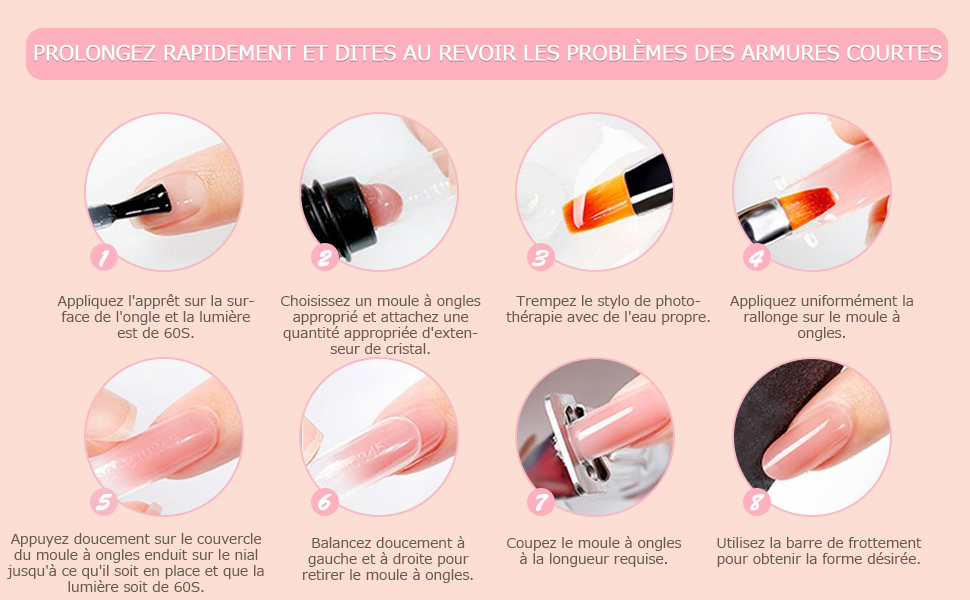 PROLONGEZ RAPIDEMENT ET DITES AU REVOIR LES PROBLÈMES DES ARMURES COURTES

1

Appliquez l'apprêt sur la surface de l'ongle et la lumière est de 60S.

2

Choisissez un moule à ongles approprié et attachez une quantité appropriée d'extenseur de cristal.

3

Trempez le stylo de photothérapie avec de l'eau propre.

4

Appliquez uniformément la rallonge sur le moule à ongles.

5

Appuyez doucement sur le couvercle du moule à ongles enduit sur le nial jusqu'à ce qu'il soit en place et que la lumière soit de 60S.

6

Balancez doucement à gauche et à droite pour retirer le moule à ongles.

7

Coupez le moule à ongles à la longueur requise.

8

Utilisez la barre de frottement pour obtenir la forme désirée.