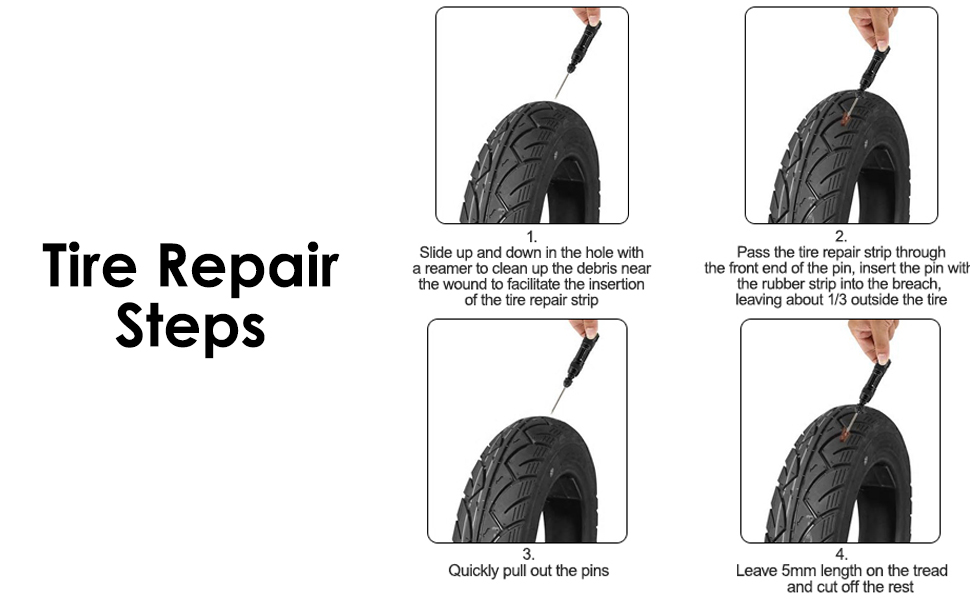 Tire Repair Steps

1.
Slide up and down in the hole with a reamer to clean up the debris near the wound to facilitate the insertion of the tire repair strip

2.
Pass the tire repair strip through the front end of the pin, insert the pin with the rubber strip into the breach, leaving about 1/3 outside the tire

3.
Quickly pull out the pins

4.
Leave 5mm length on the tread and cut off the rest