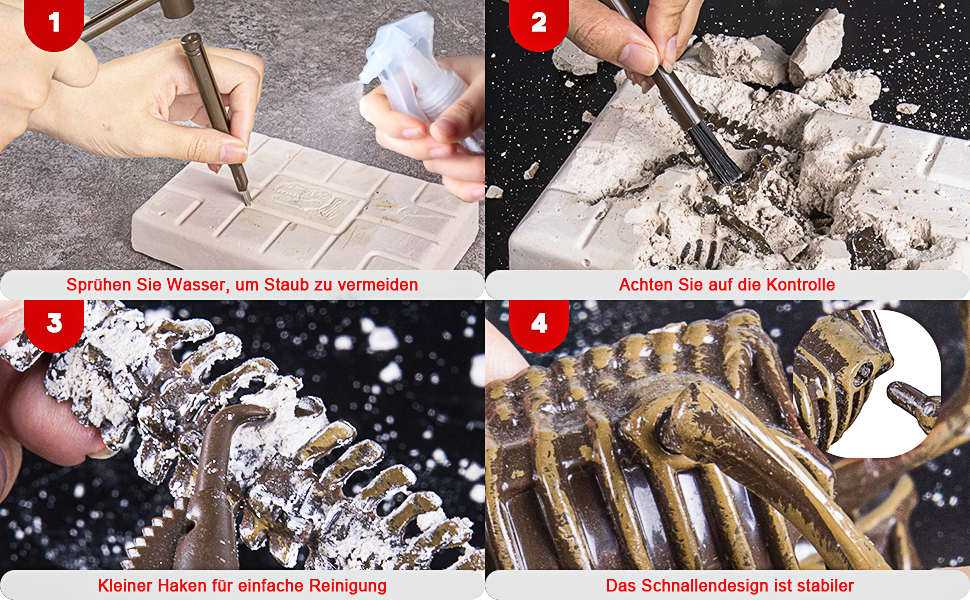 1

Sprühen Sie Wasser, um Staub zu vermeiden

2

Achten Sie auf die Kontrolle

3

Kleiner Haken für einfache Reinigung

4

Das Schnallendesign ist stabiler