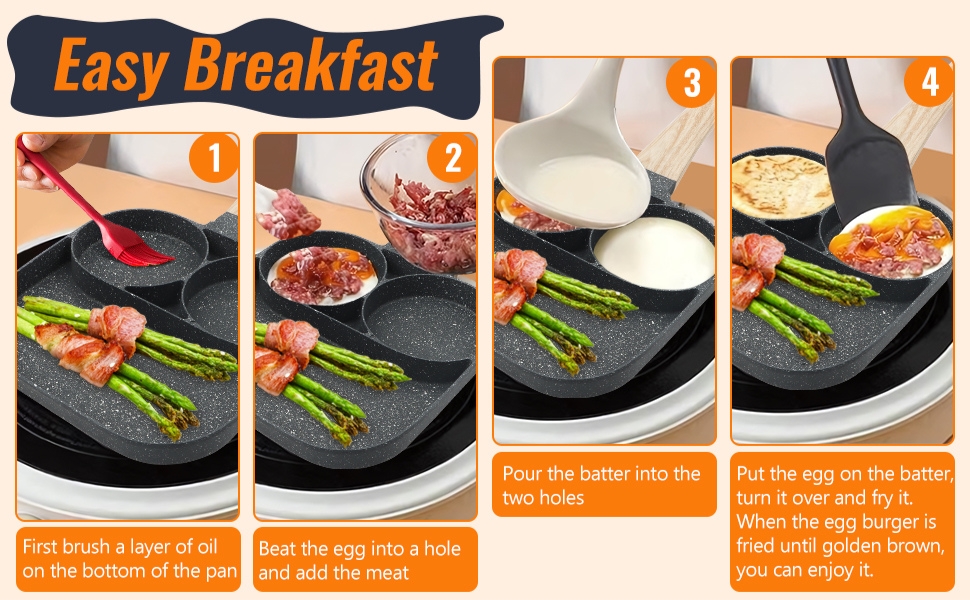 Easy Breakfast

1

First brush a layer of oil on the bottom of the pan

2

Beat the egg into a hole and add the meat

3

Pour the batter into the two holes

4

Put the egg on the batter, turn it over and fry it. When the egg burger is fried until golden brown, you can enjoy it.