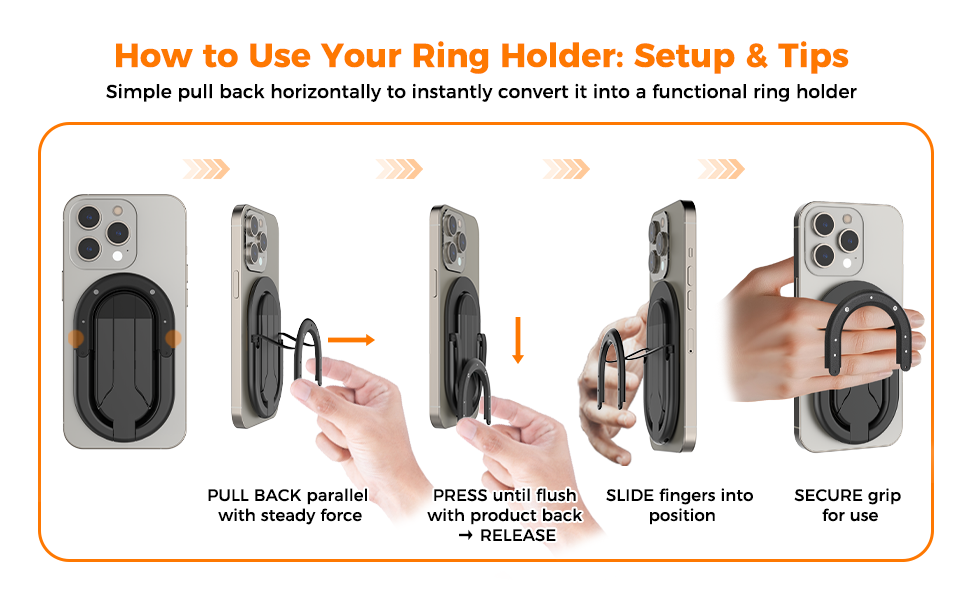 How to Use Your Ring Holder: Setup & Tips

Simple pull back horizontally to instantly convert it into a functional ring holder

PULL BACK parallel with steady force

PRESS until flush with product back → RELEASE

SLIDE fingers into position

SECURE grip for use