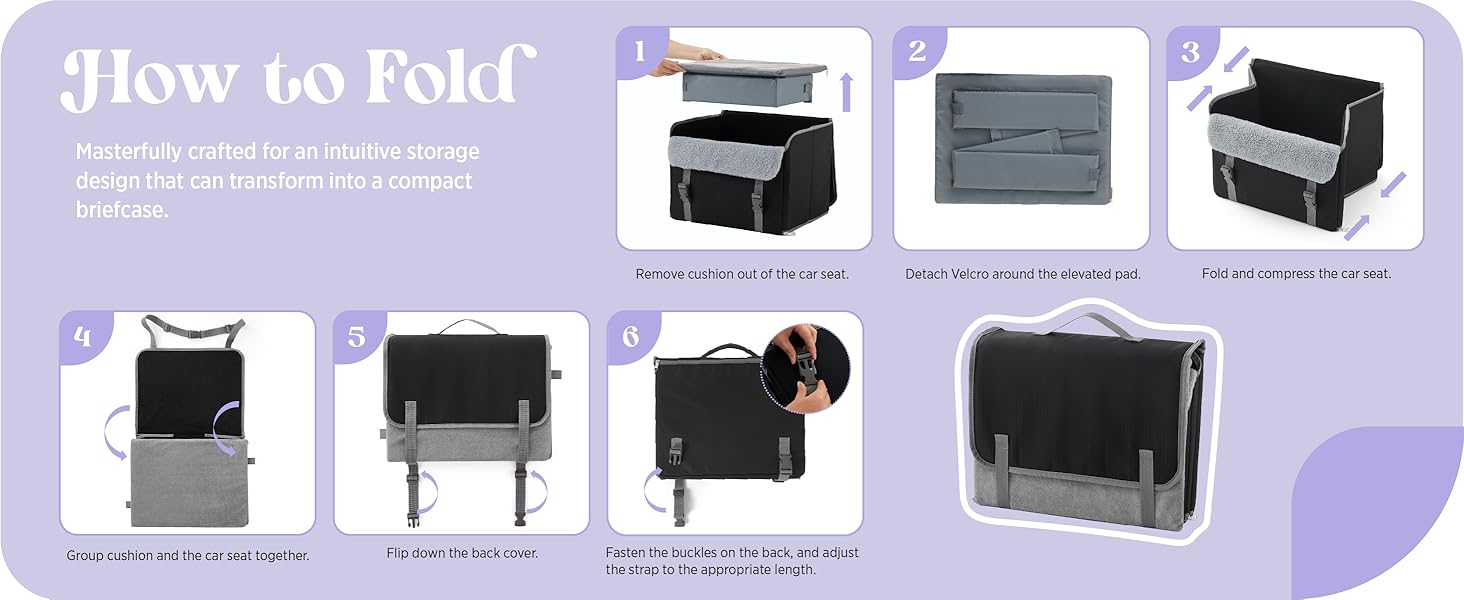 How to Fold

Masterfully crafted for an intuitive storage design that can transform into a compact briefcase.

1

Remove cushion out of the car seat.

2

Detach Velcro around the elevated pad.

3

Fold and compress the car seat.

4

Group cushion and the car seat together.

5

Flip down the back cover.

6

Fasten the buckles on the back, and adjust the strap to the appropriate length.