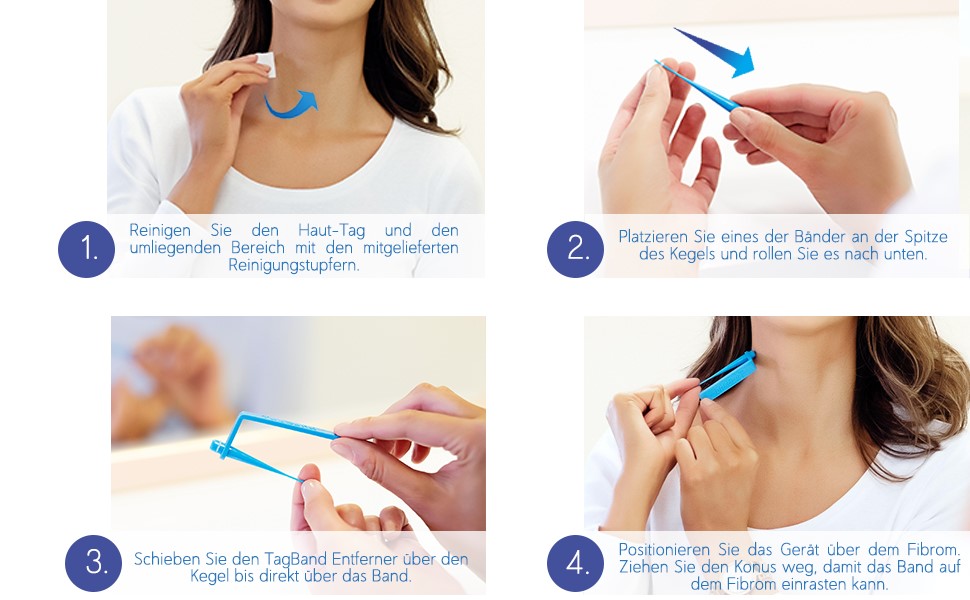 1.
Reinigen Sie den Haut-Tag und den umliegenden Bereich mit den mitgelieferten Reinigungstupfern.

2.
Platzieren Sie eines der Bänder an der Spitze des Kegels und rollen Sie es nach unten.

3.
Schieben Sie den TagBand Entferner über den Kegel bis direkt über das Band.

4.
Positionieren Sie das Gerät über dem Fibrom. Ziehen Sie den Konus weg, damit das Band auf dem Fibrom einrasten kann.