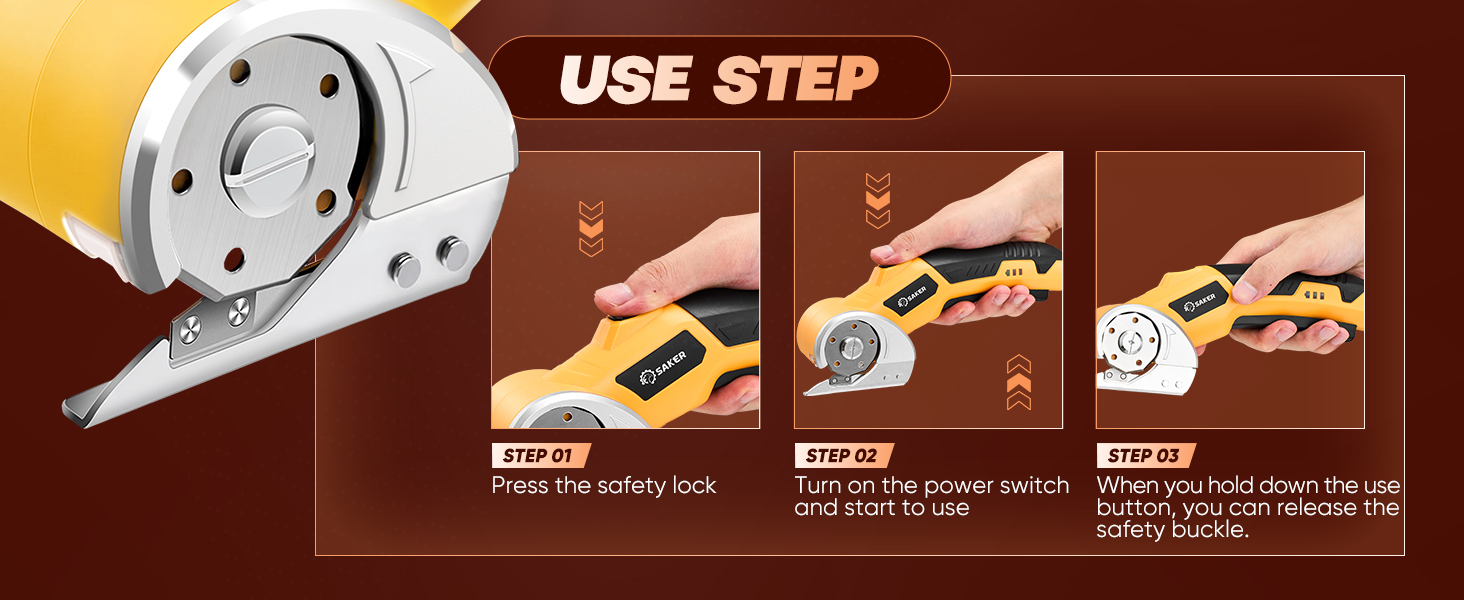 USE STEP

SAKER

STEP 01
Press the safety lock

SAKER

STEP 02
Turn on the power switch and start to use

SAKER

STEP 03
When you hold down the use button, you can release the safety buckle.