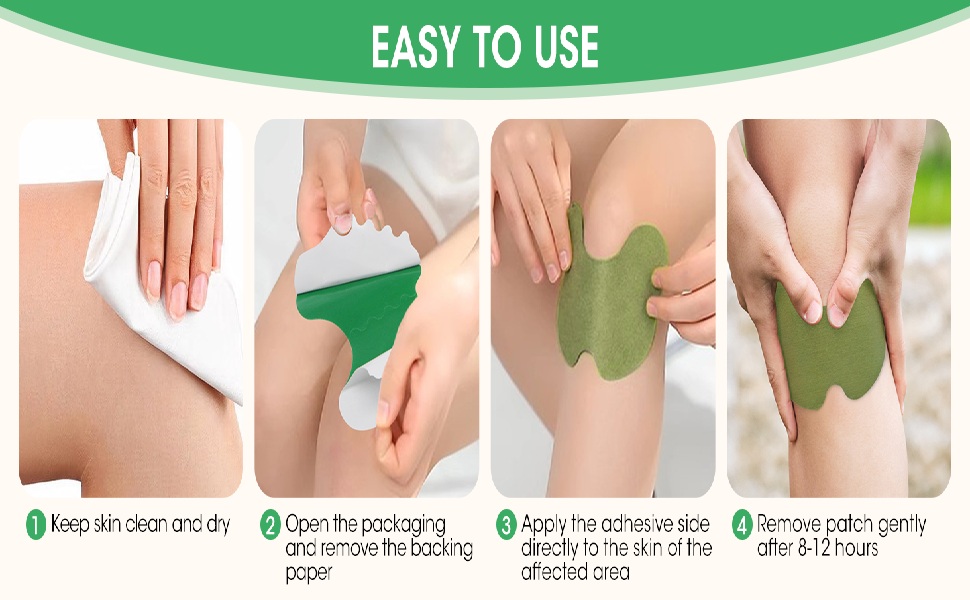 EASY TO USE

1 Keep skin clean and dry

2 Open the packaging and remove the backing paper

3 Apply the adhesive side directly to the skin of the affected area

4 Remove patch gently after 8-12 hours