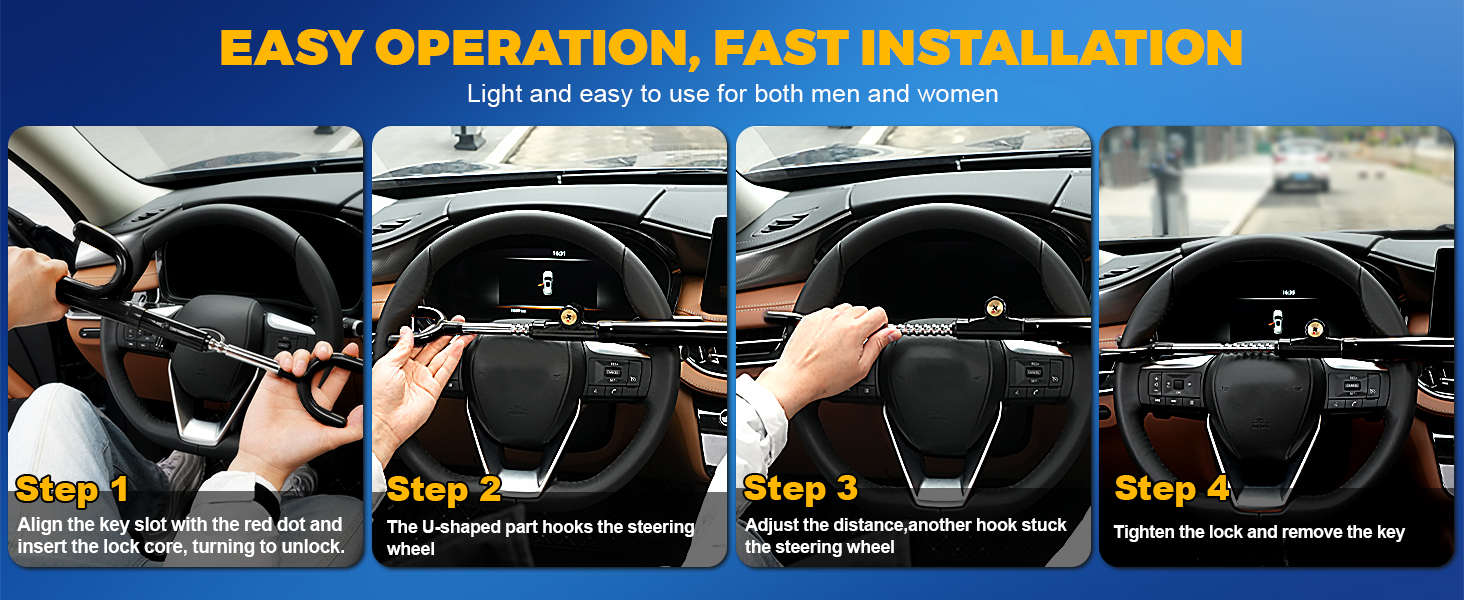 EASY OPERATION, FAST INSTALLATION

Light and easy to use for both men and women

Step 1
Align the key slot with the red dot and insert the lock core, turning to unlock.

Step 2
The U-shaped part hooks the steering wheel

Step 3
Adjust the distance,another hook stuck the steering wheel

Step 4
Tighten the lock and remove the key