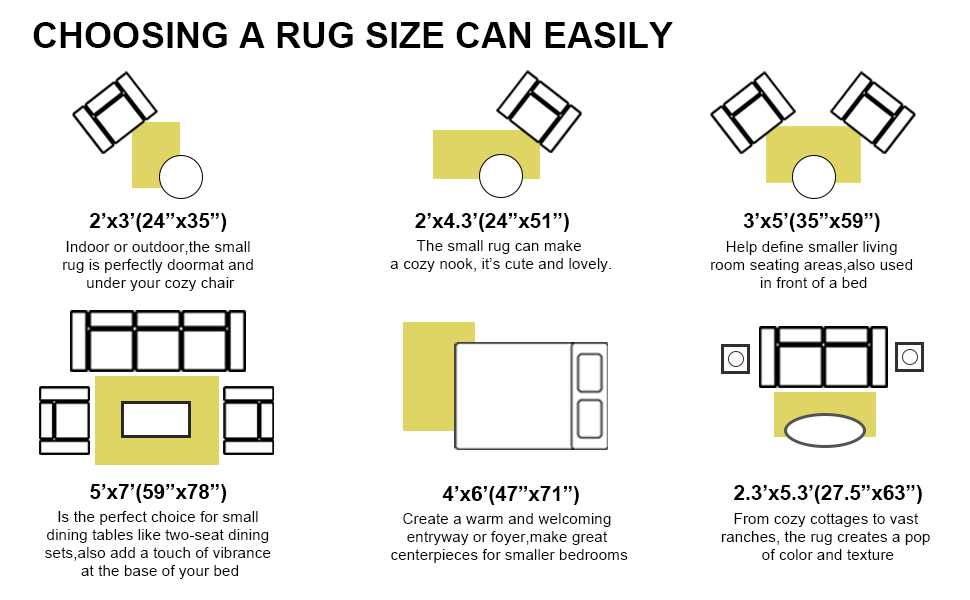 CHOOSING A RUG SIZE CAN EASILY

2’x3’(24”x35”)
Indoor or outdoor,the small rug is perfectly doormat and under your cozy chair

2’x4.3’(24”x51”)
The small rug can make a cozy nook, it’s cute and lovely.

3’x5’(35”x59”)
Help define smaller living room seating areas,also used in front of a bed

5’x7’(59”x78”)
Is the perfect choice for small dining tables like two-seat dining sets,also add a touch of vibrance at the base of your bed

4’x6’(47”x71”)
Create a warm and welcoming entryway or foyer,make great centerpieces for smaller bedrooms

2.3’x5.3’(27.5”x63”)
From cozy cottages to vast ranches, the rug creates a pop of color and texture