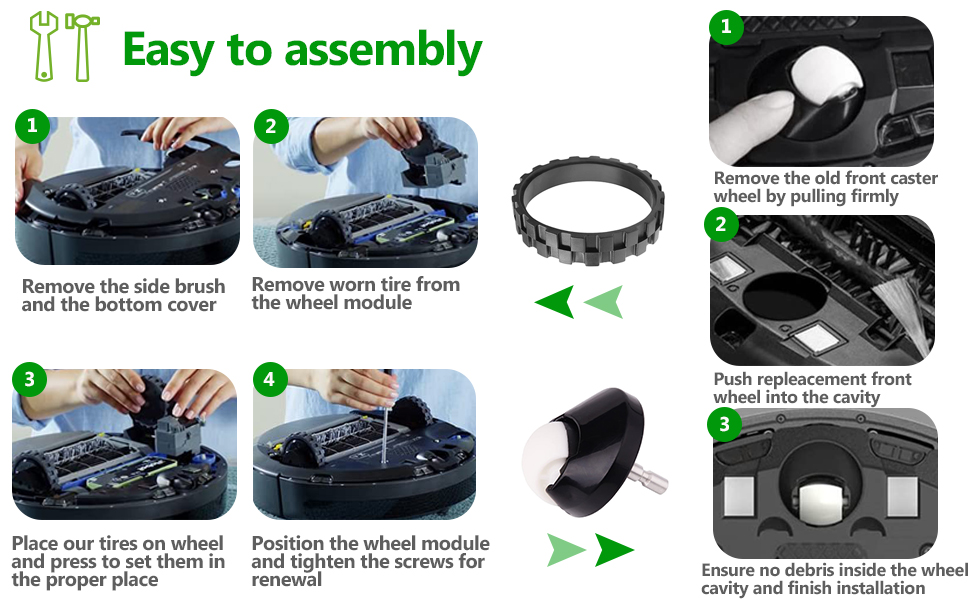 Easy to assembly

1

Remove the side brush and the bottom cover

2

Remove worn tire from the wheel module

3

Place our tires on wheel and press to set them in the proper place

4

Position the wheel module and tighten the screws for renewal

1

Remove the old front caster wheel by pulling firmly

2

Push repleacement front wheel into the cavity

3

Ensure no debris inside the wheel cavity and finish installation