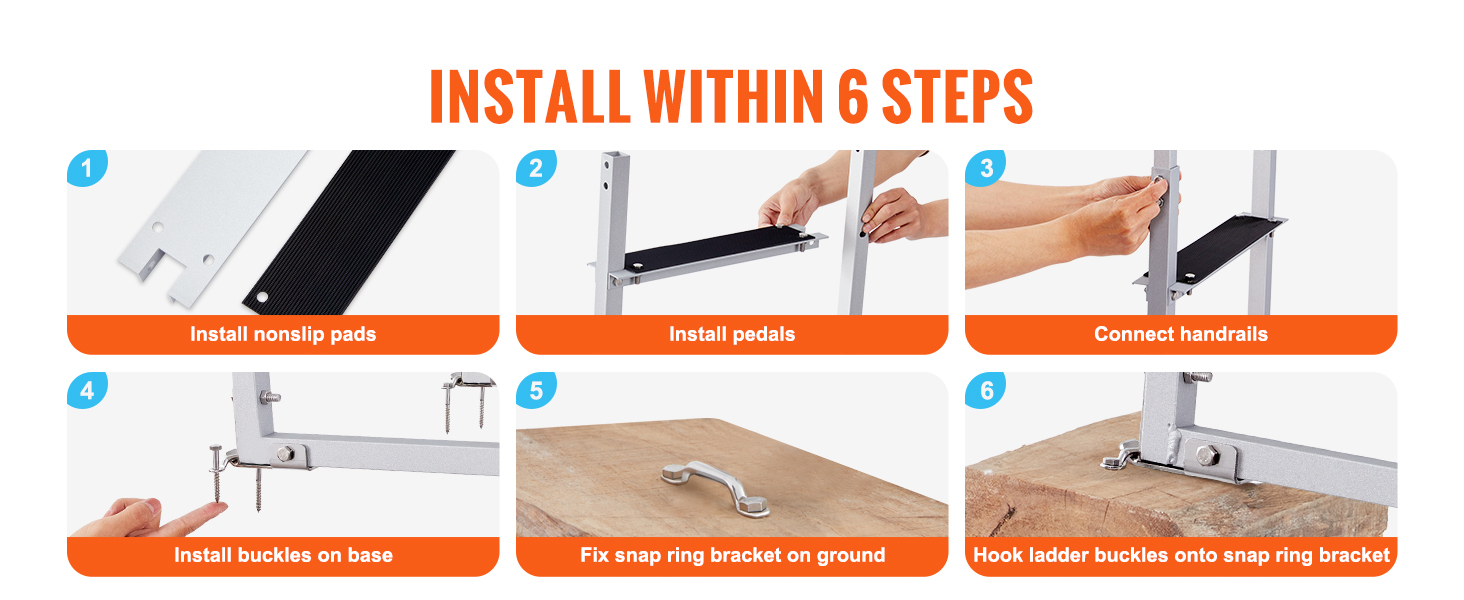 INSTALL WITHIN 6 STEPS

1
Install nonslip pads

2
Install pedals

3
Connect handrails

4
Install buckles on base

5
Fix snap ring bracket on ground

6
Hook ladder buckles onto snap ring bracket