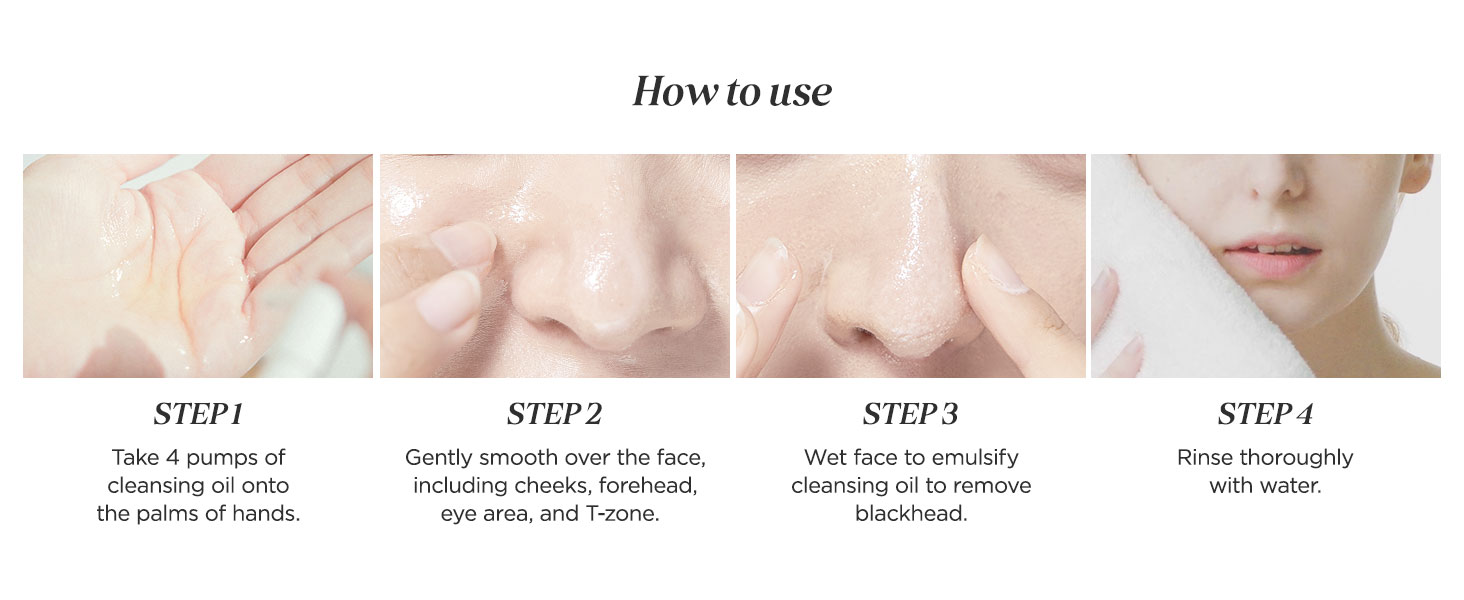 How to use

STEP 1
Take 4 pumps of cleansing oil onto the palms of hands.

STEP 2
Gently smooth over the face, including cheeks, forehead, eye area, and T-zone.

STEP 3
Wet face to emulsify cleansing oil to remove blackhead.

STEP 4
Rinse thoroughly with water.