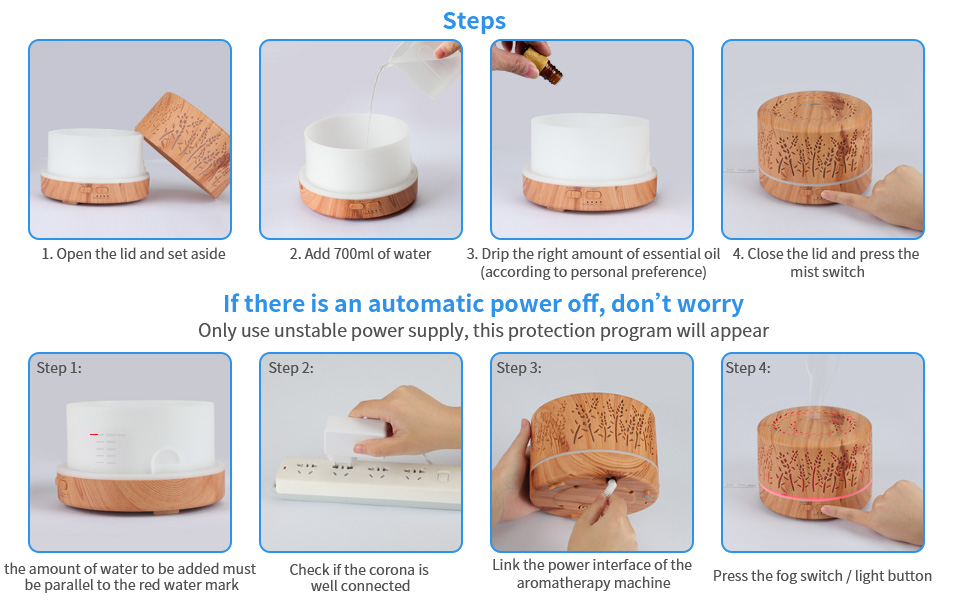 Steps

1. Open the lid and set aside

2. Add 700ml of water

3. Drip the right amount of essential oil (according to personal preference)

4. Close the lid and press the mist switch

If there is an automatic power off, don't worry

Only use unstable power supply, this protection program will appear

Step 1:

the amount of water to be added must be parallel to the red water mark

Step 2:

Check if the corona is well connected

Step 3:

Link the power interface of the aromatherapy machine

Step 4:

Press the fog switch / light button