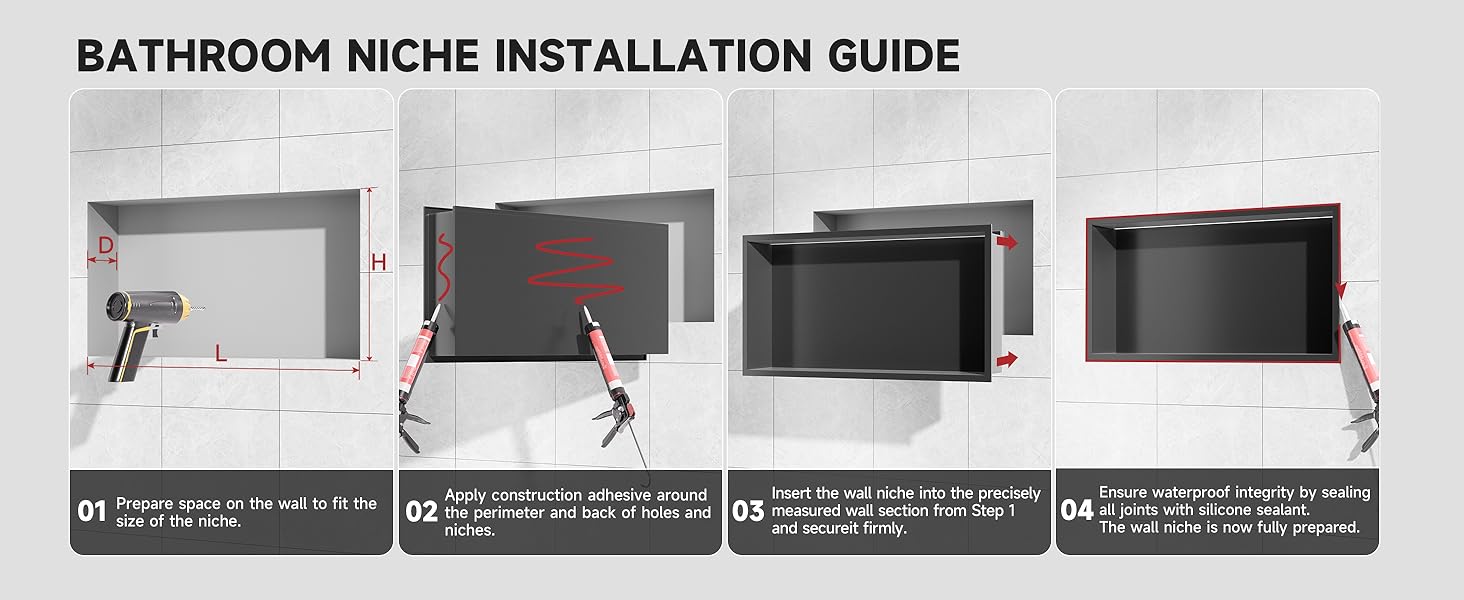 BATHROOM NICHE INSTALLATION GUIDE

D
H
L

01 Prepare space on the wall to fit the size of the niche.

02 Apply construction adhesive around the perimeter and back of holes and niches.

03 Insert the wall niche into the precisely measured wall section from Step 1 and secureit firmly.

04 Ensure waterproof integrity by sealing all joints with silicone sealant. The wall niche is now fully prepared.